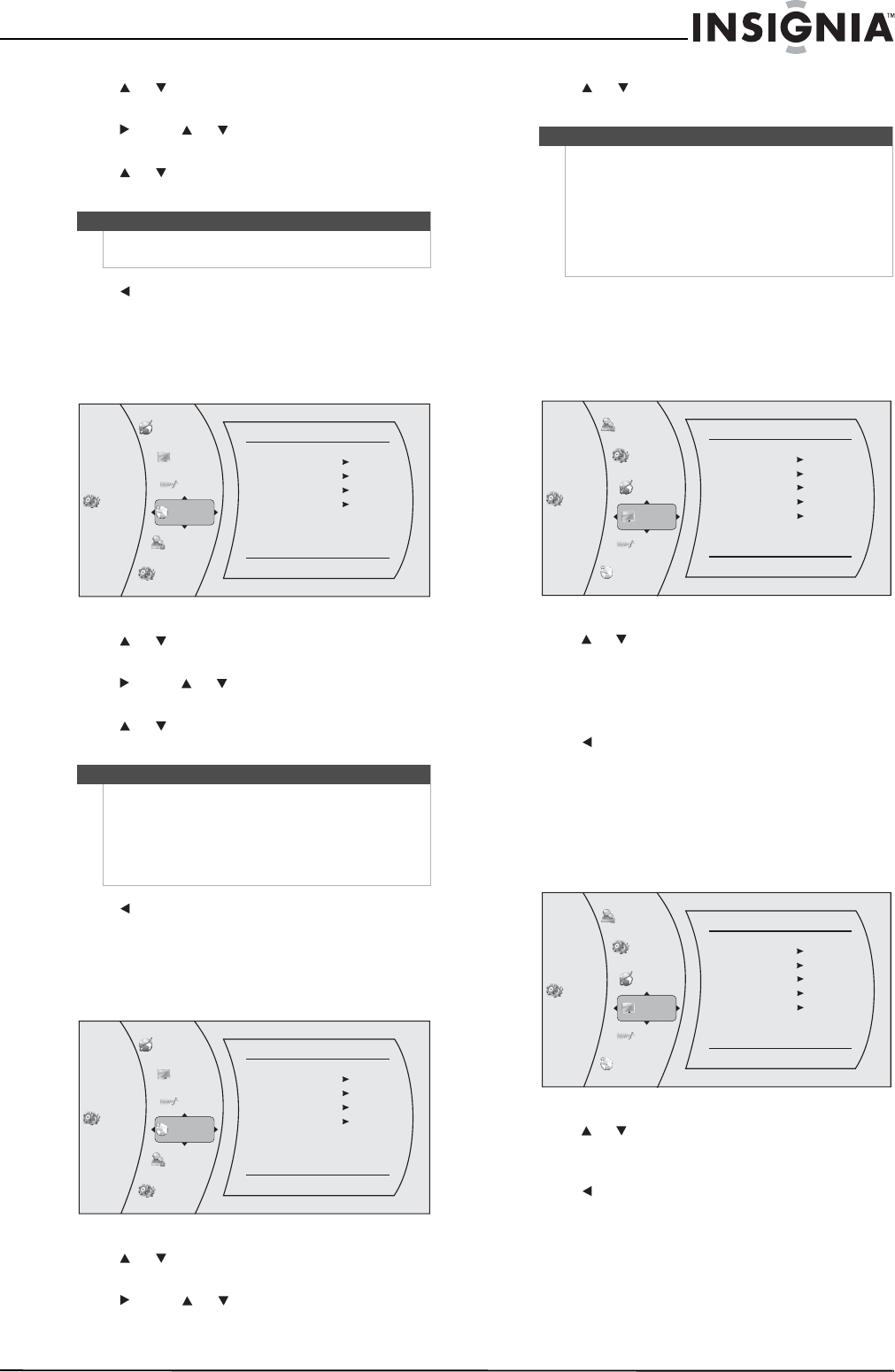 INSIGNIA™