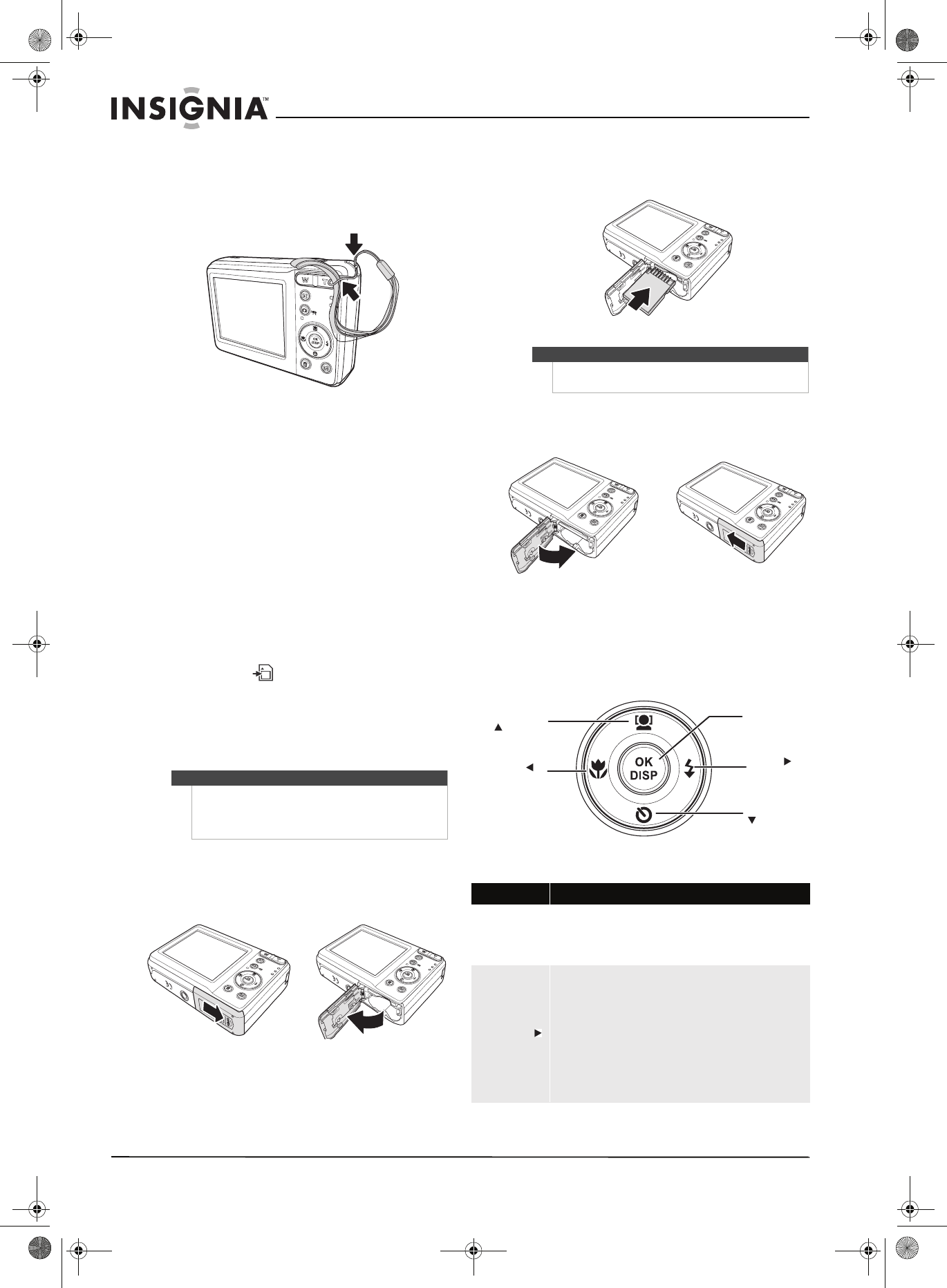 INSIGNIA™

W T

OK DISP

OK DISP