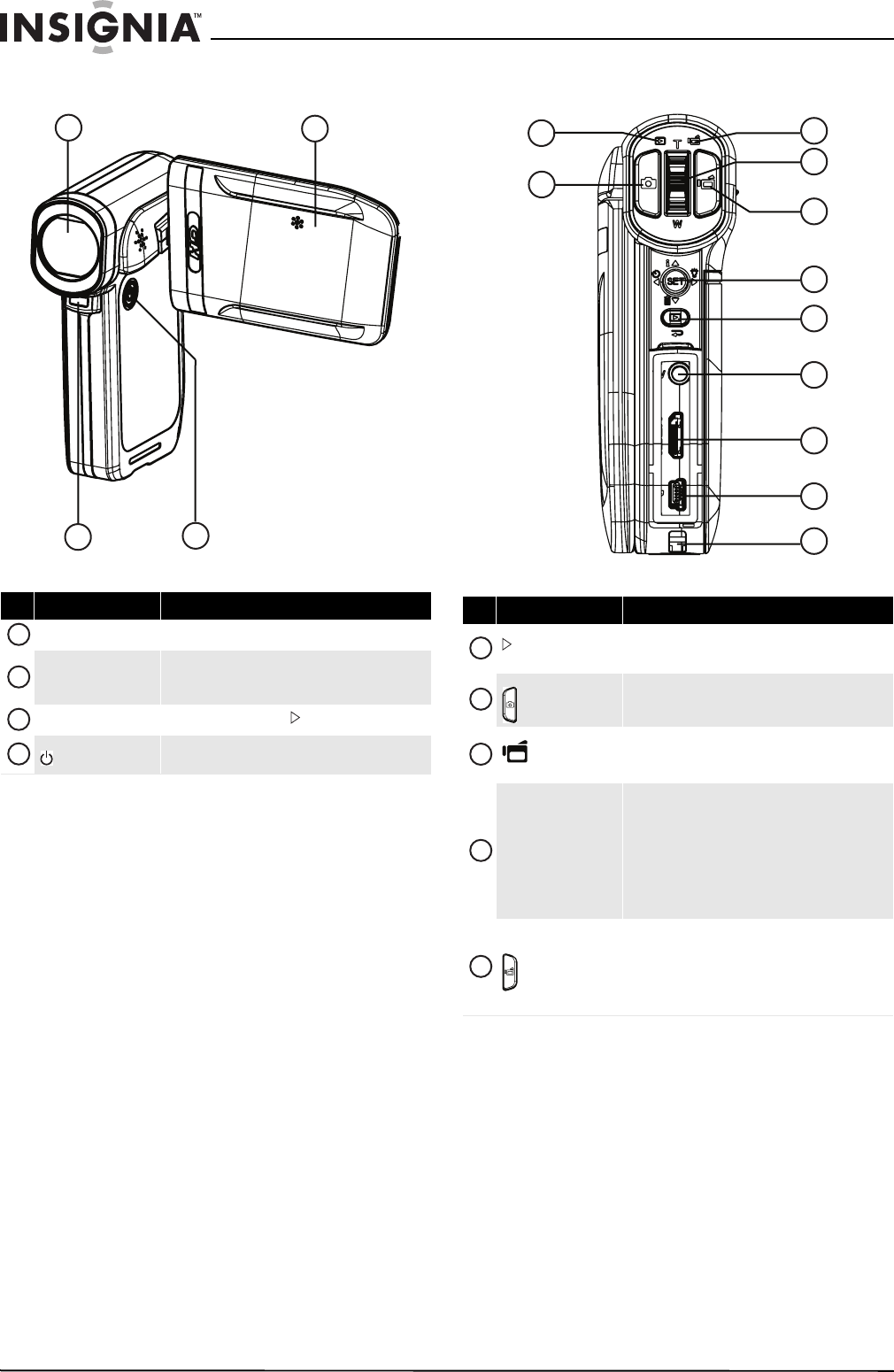 INSIGNIA™

T

W

SET