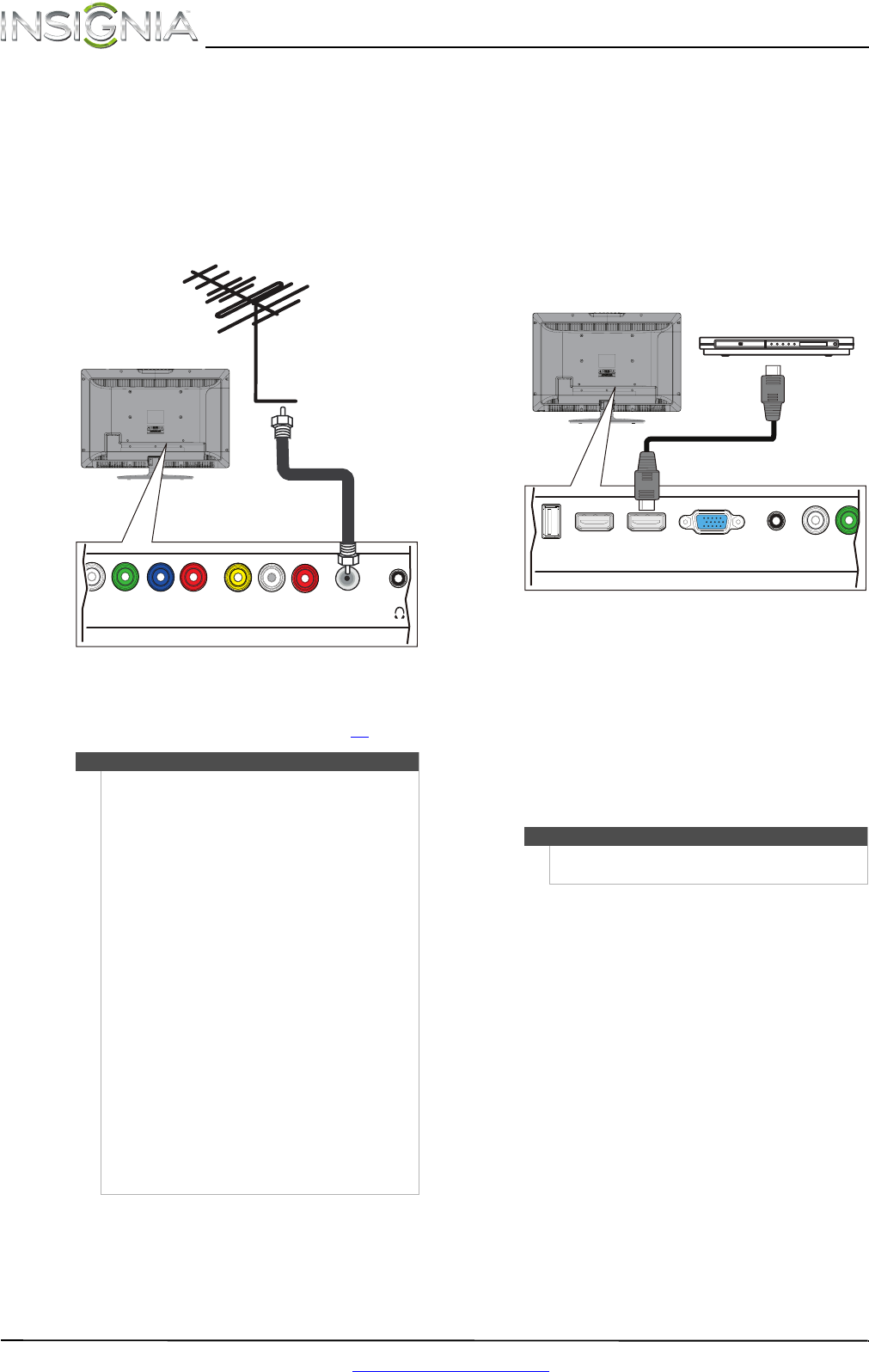 INSIGNIA