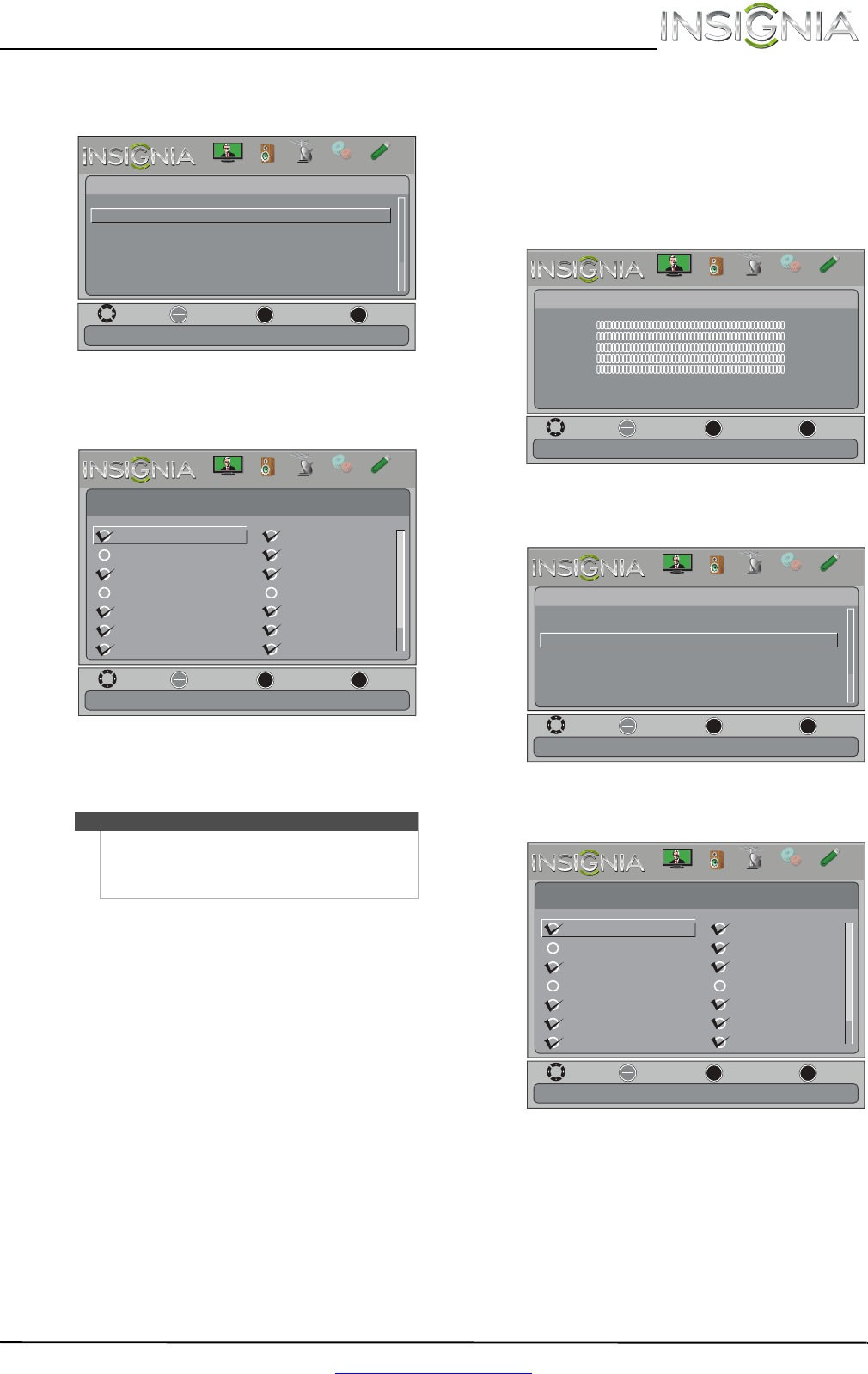 INSIGNIA

INSIGNIA

INSIGNIA

INSIGNIA

INSIGNIA

INSIGNIA