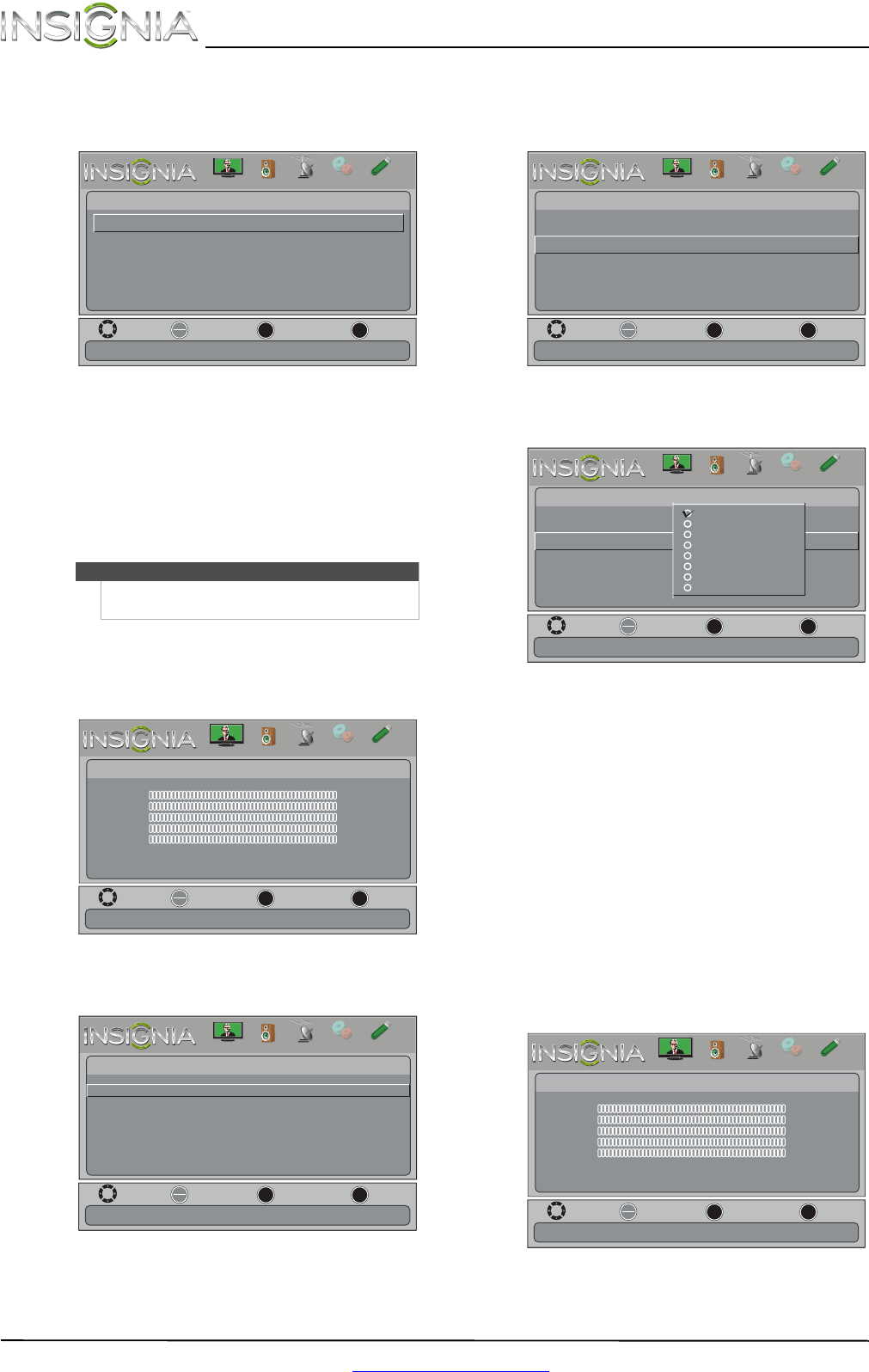 INSIGNIA

INSIGNIA

INSIGNIA

INSIGNIA

INSIGNIA

INSIGNIA

INSIGNIA