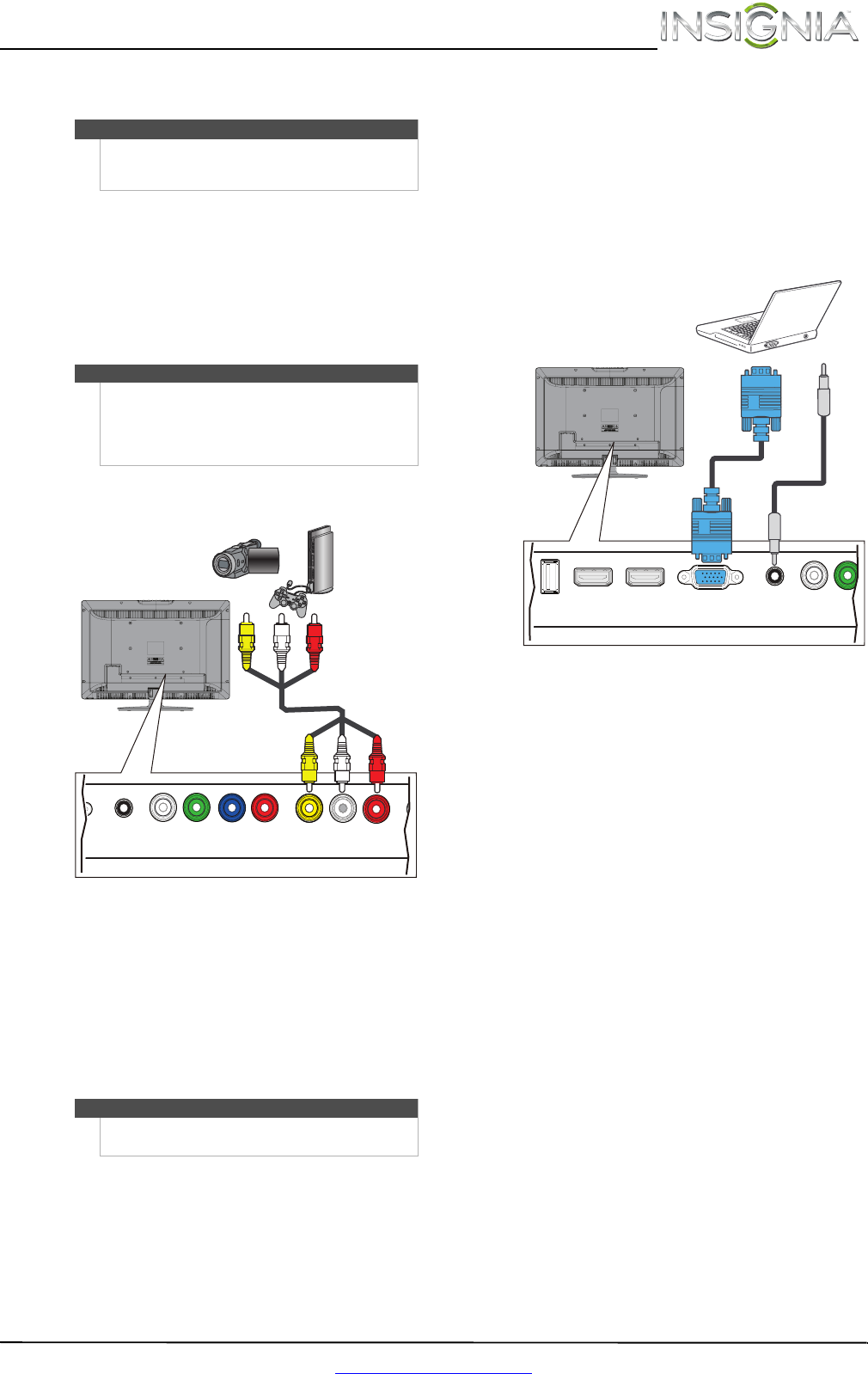 INSIGNIA