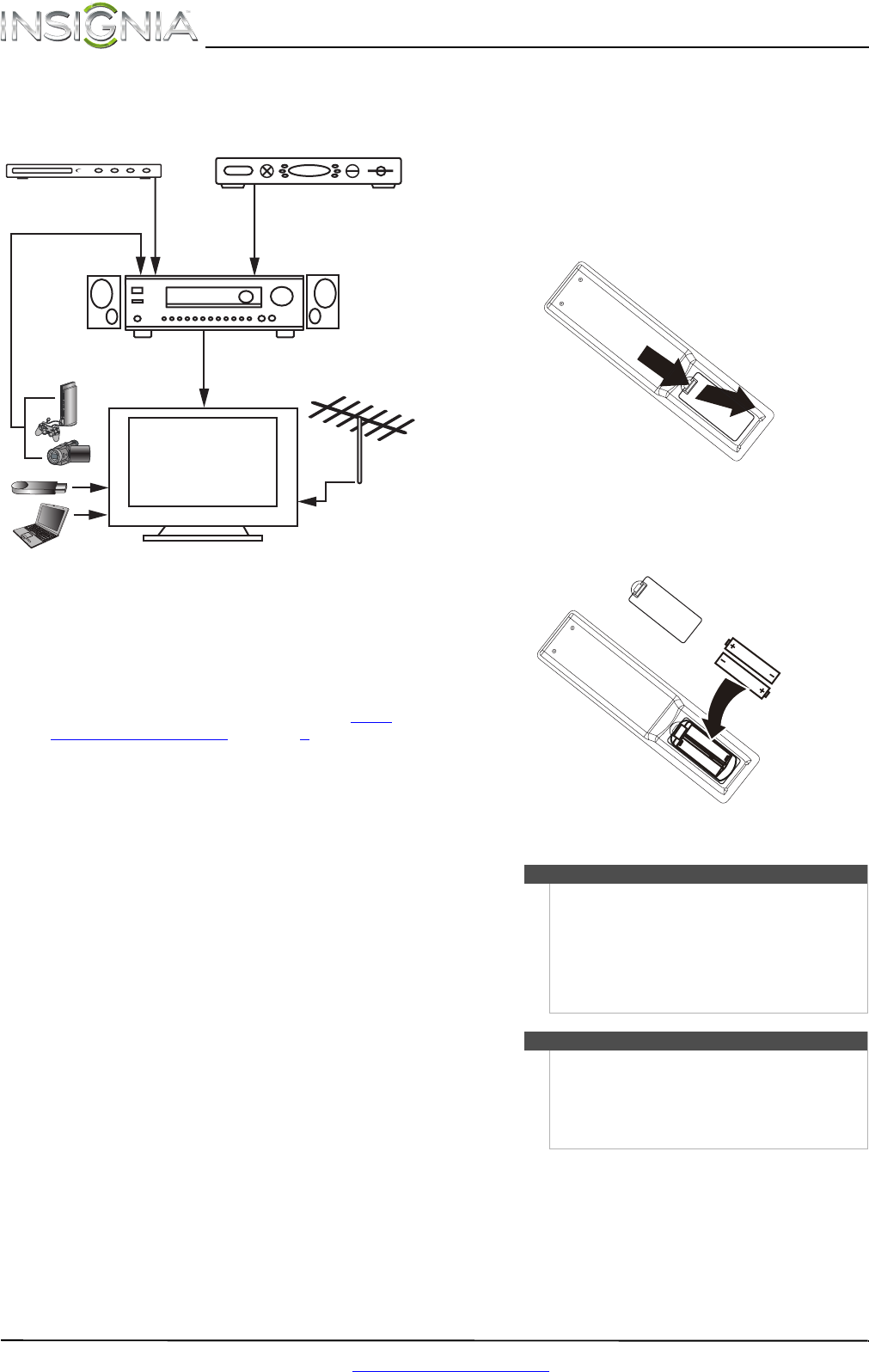 INSIGNIA