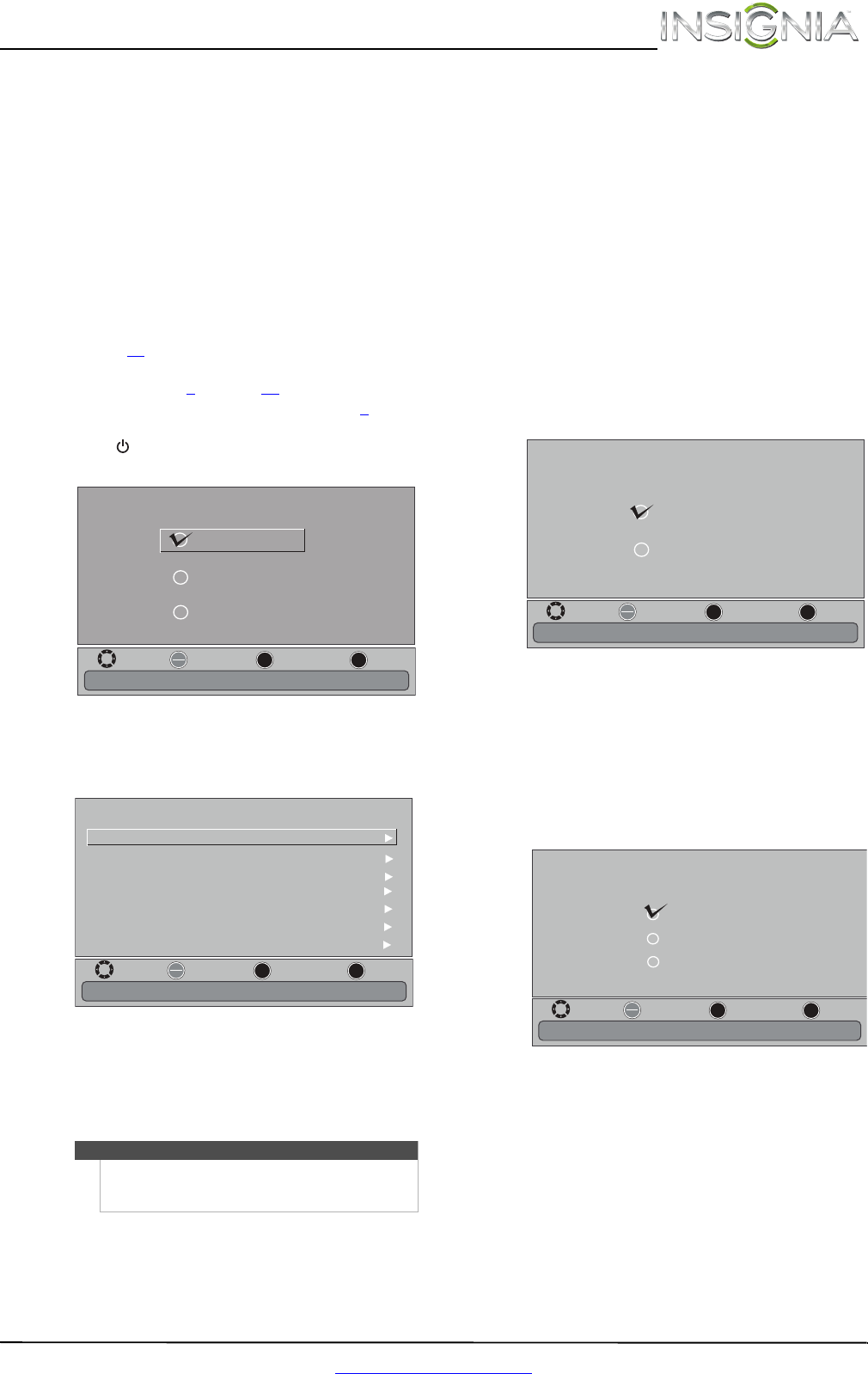 INSIGNIA