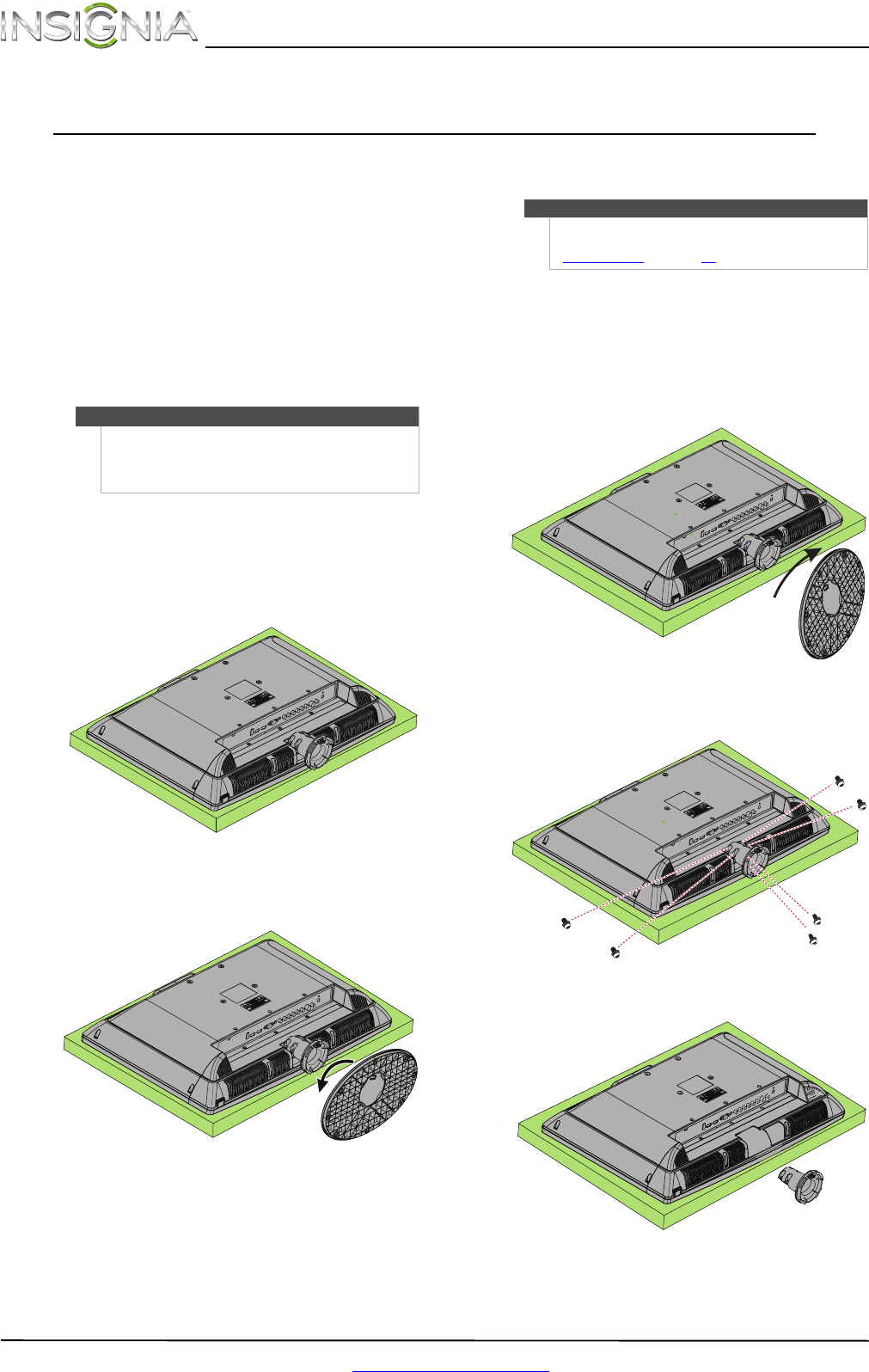 INSIGNIA