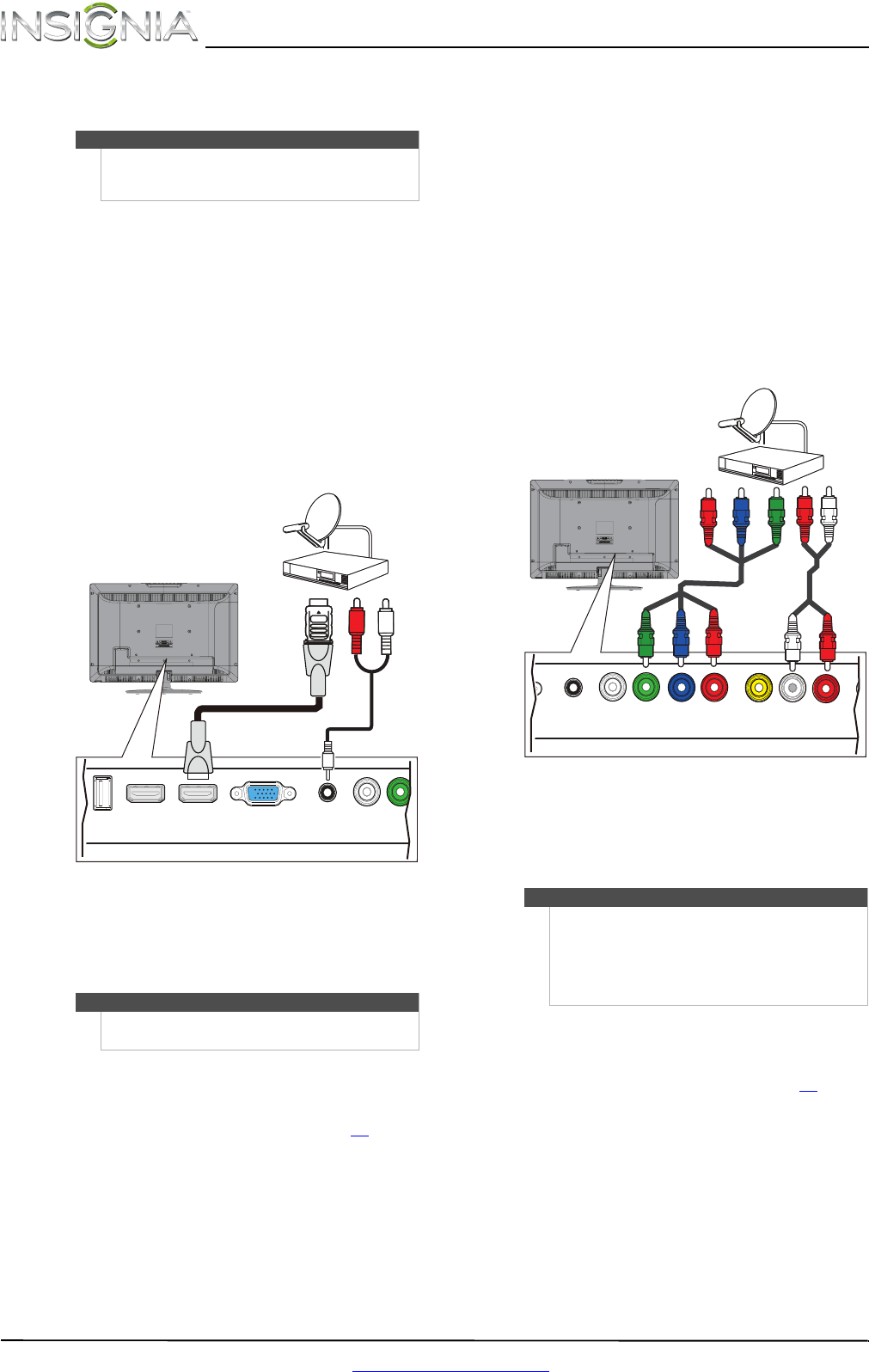 INSIGNIA