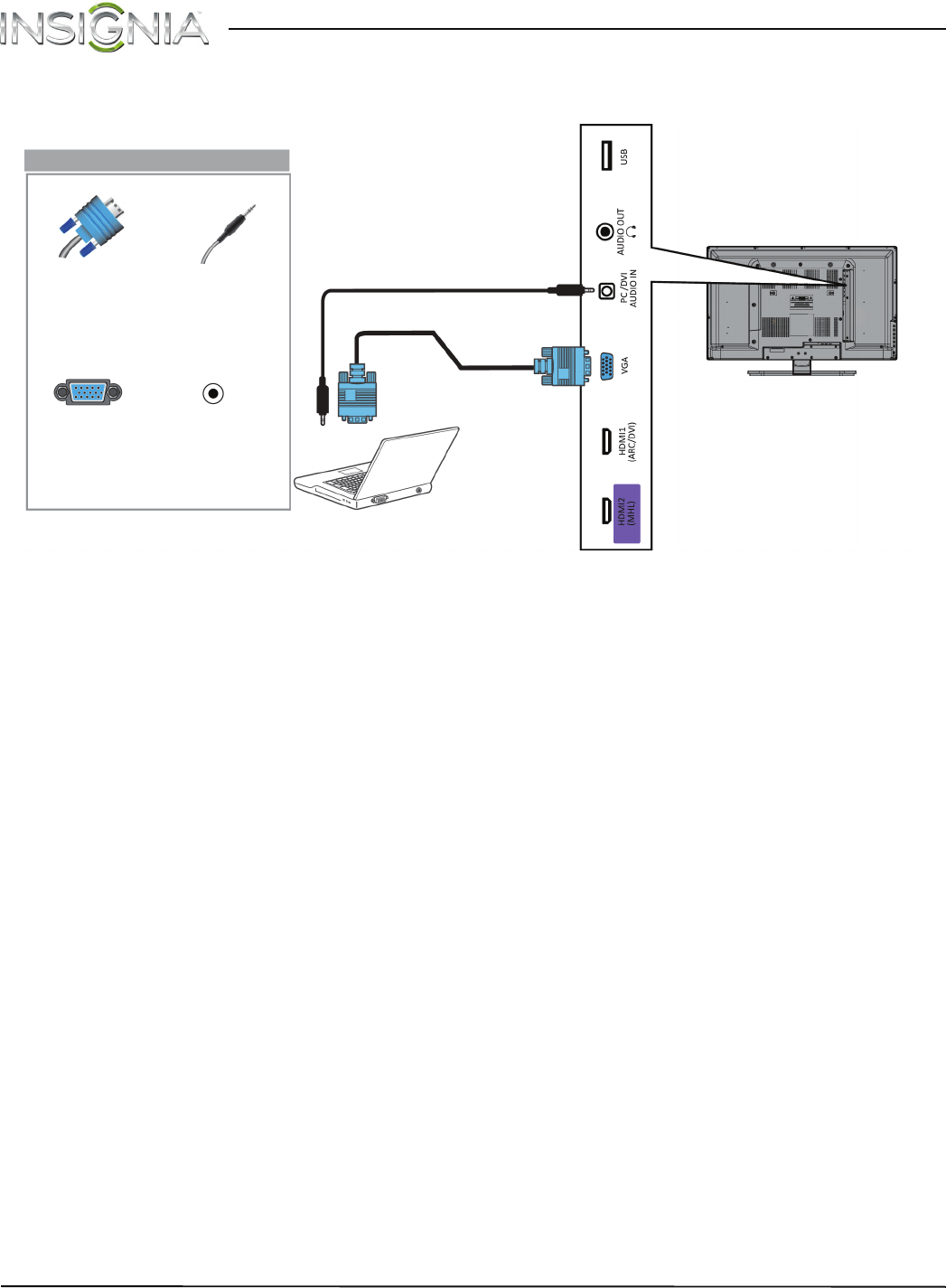 INSIGNIA

USB

AUDIO OUT

PC/DVI AUDIO IN

VGA

HDMI1 (ARC/DVI)

HDMI2 (MHL)