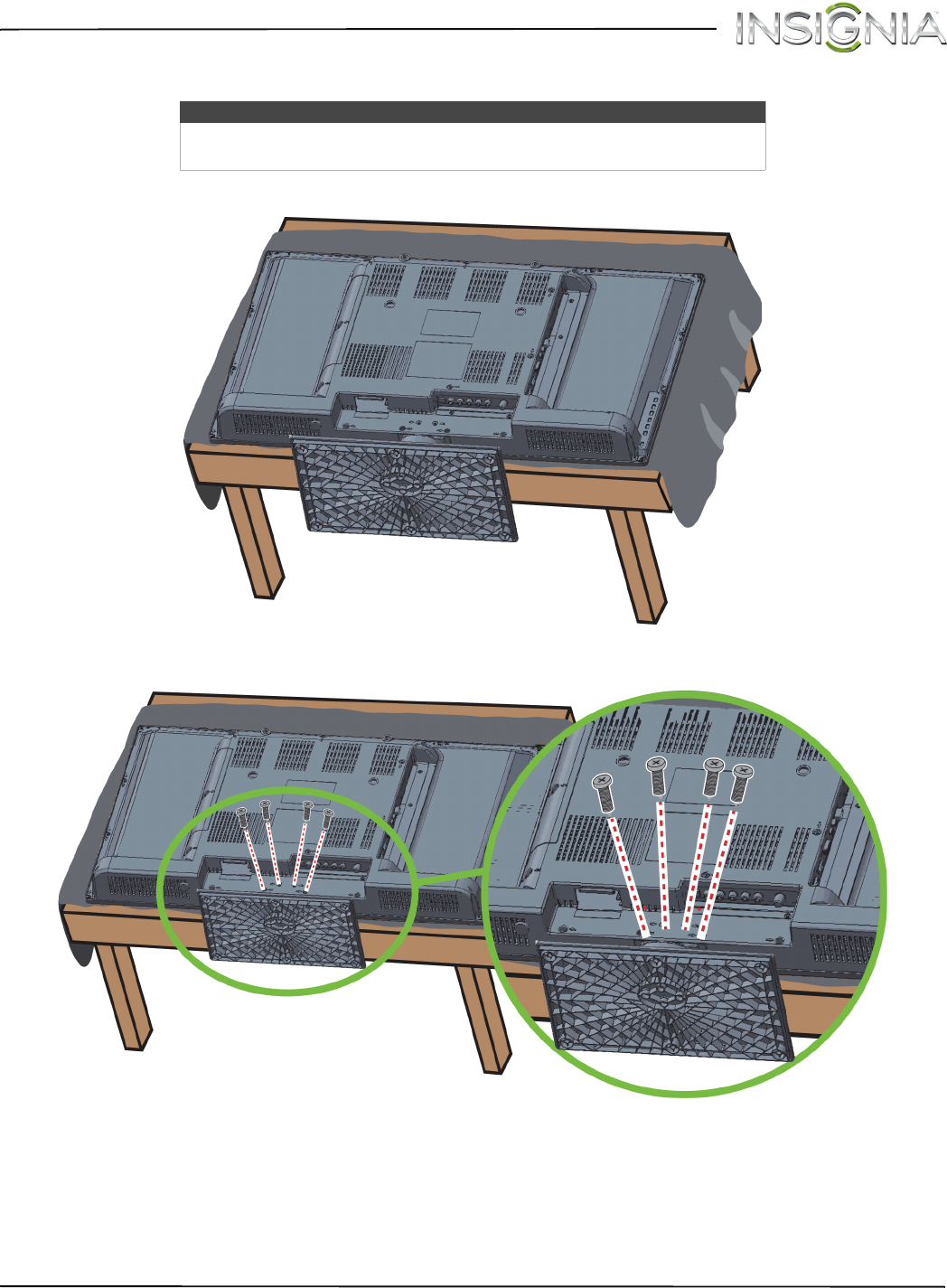 INSIGNIA