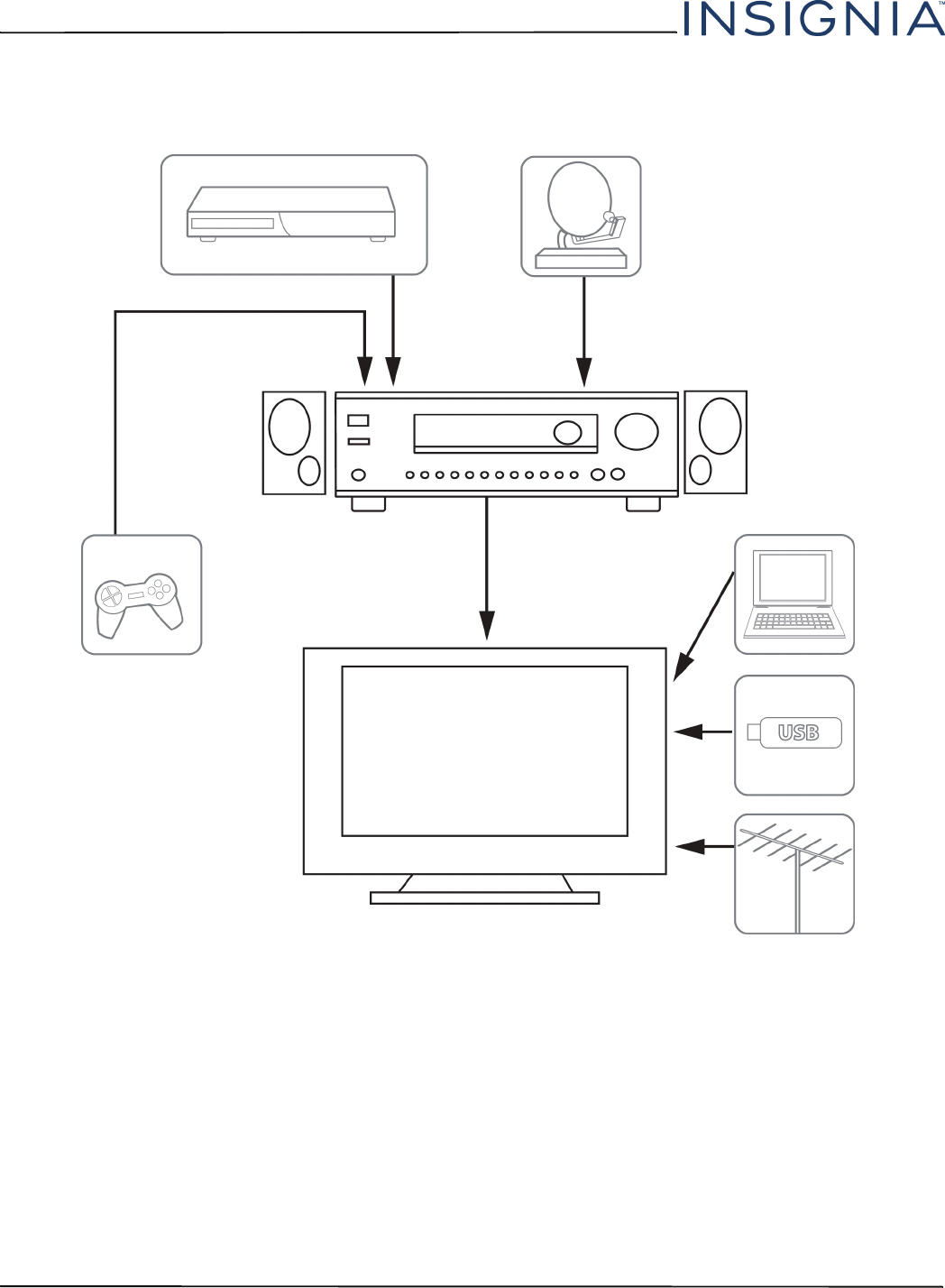 INSIGNIA™

USB