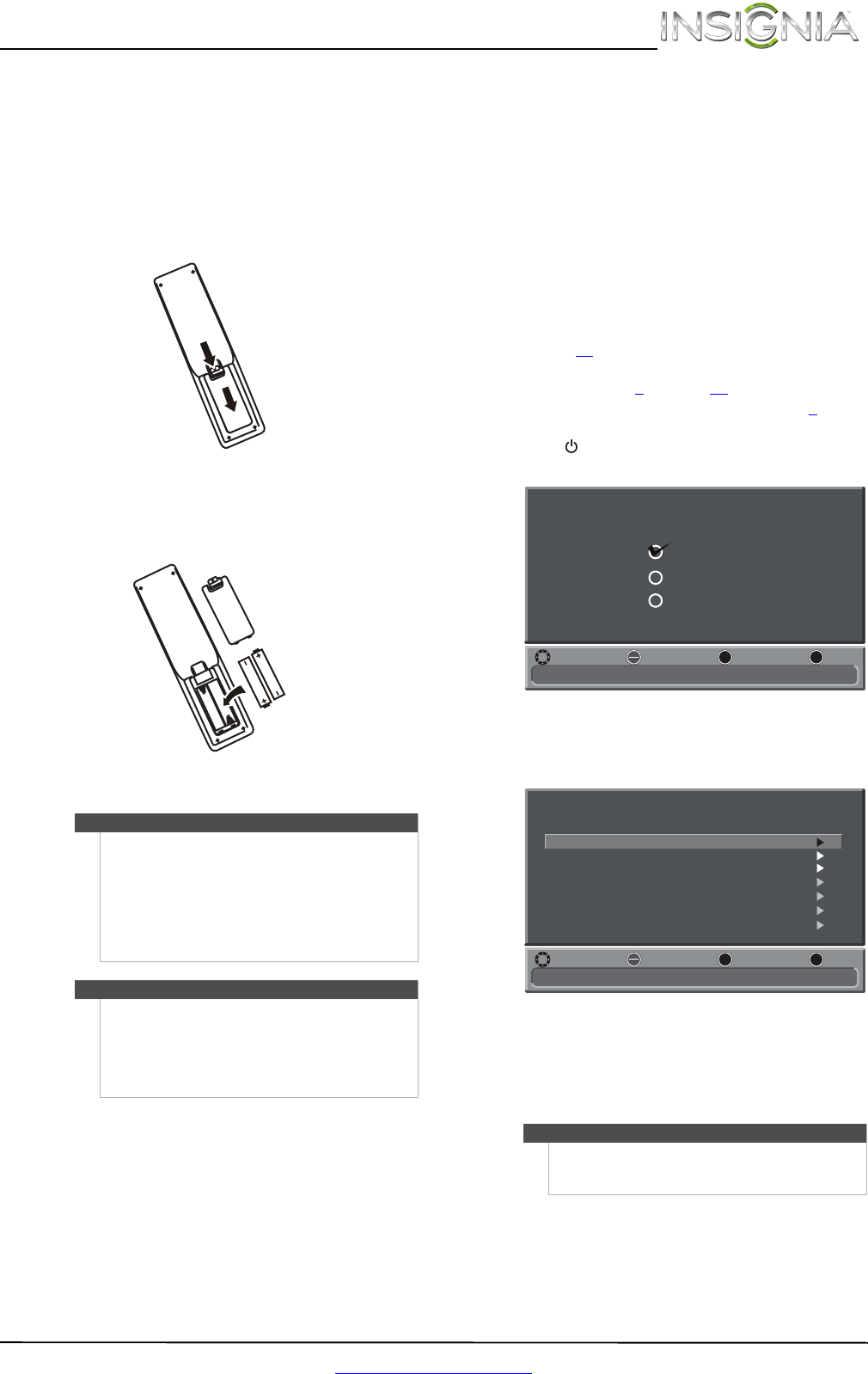 INSIGNIA