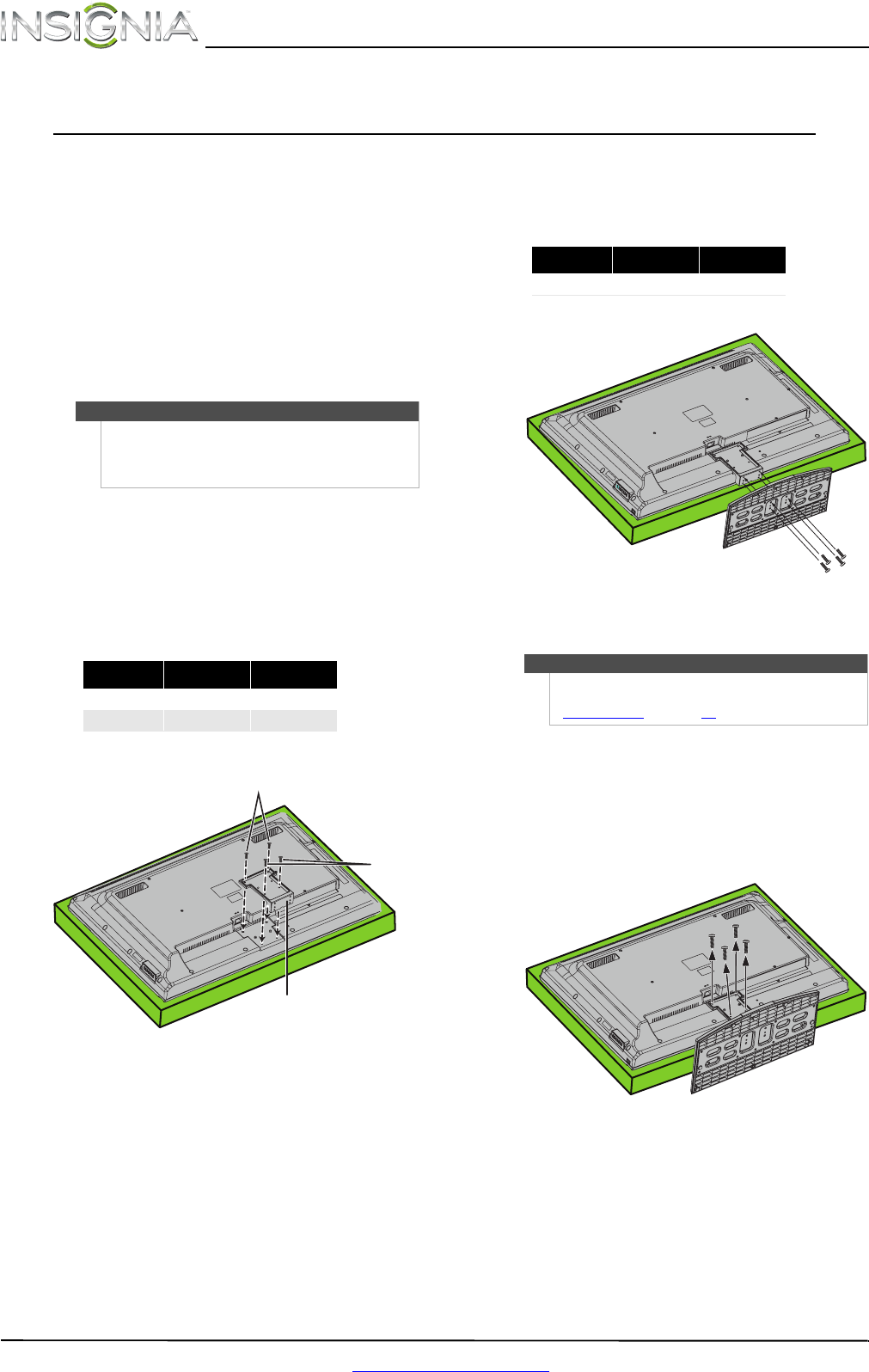 INSIGNIA