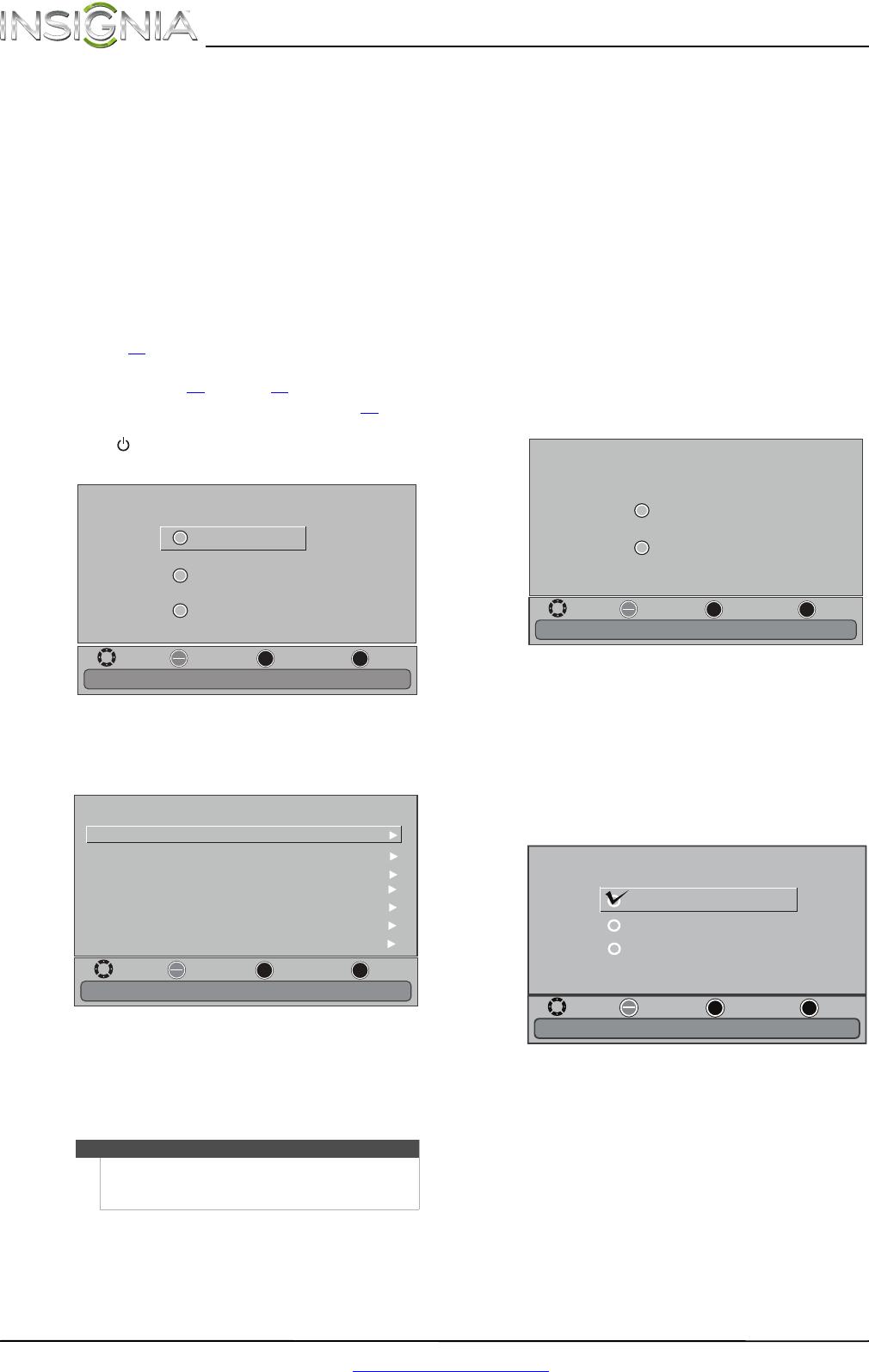 INSIGNIA