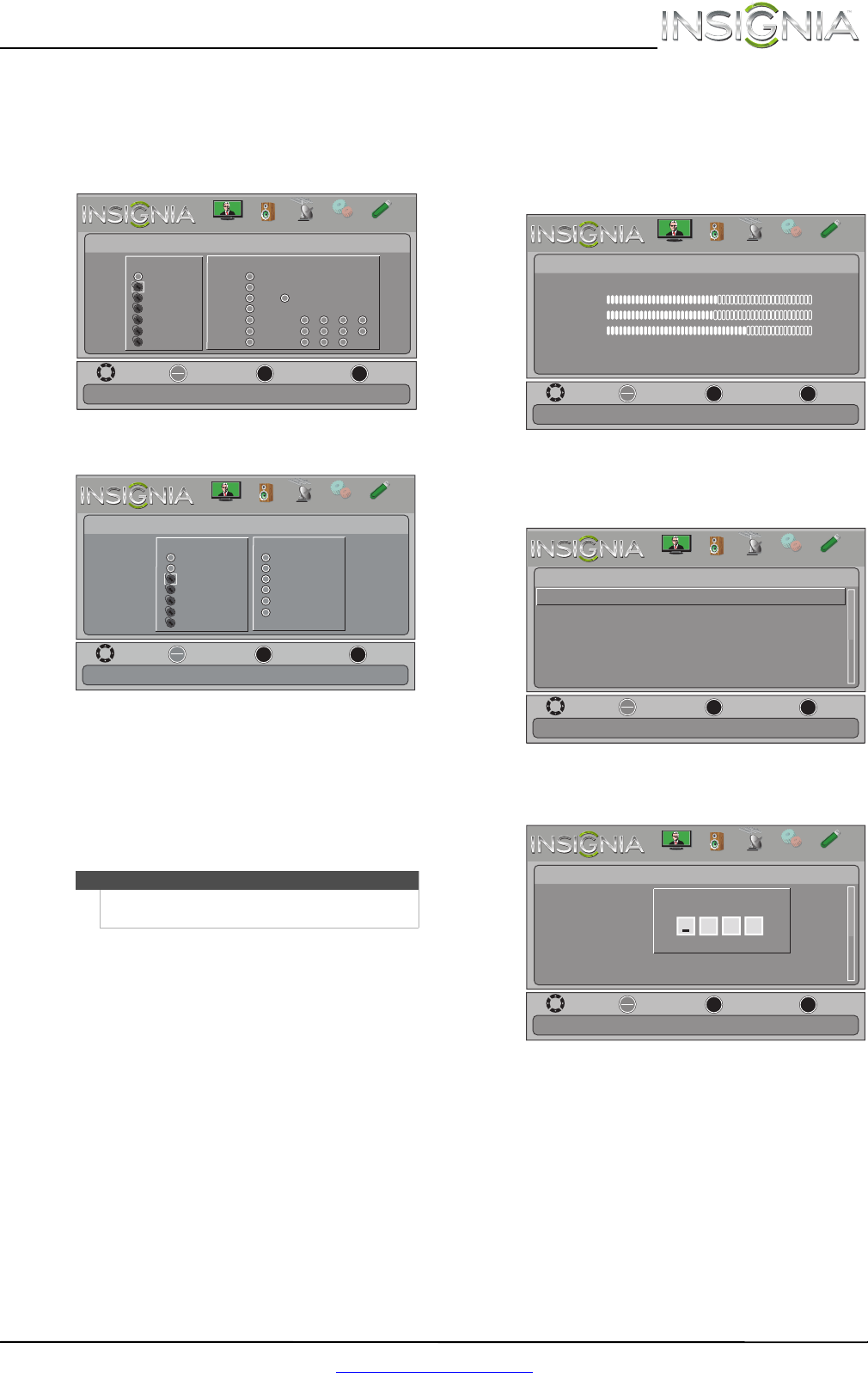 INSIGNIA

INSIGNIA

INSIGNIA

INSIGNIA

INSIGNIA

INSIGNIA