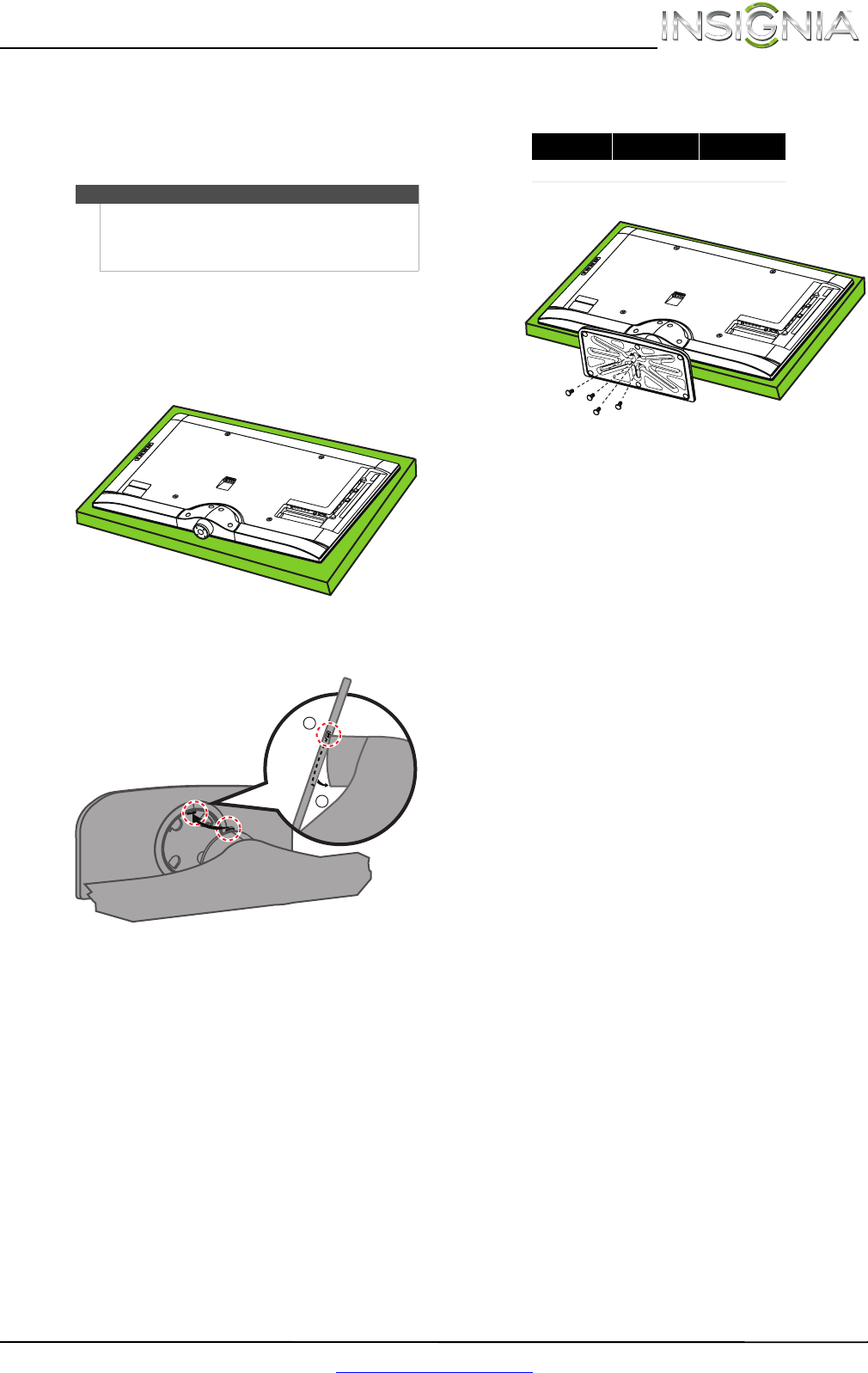 INSIGNIA