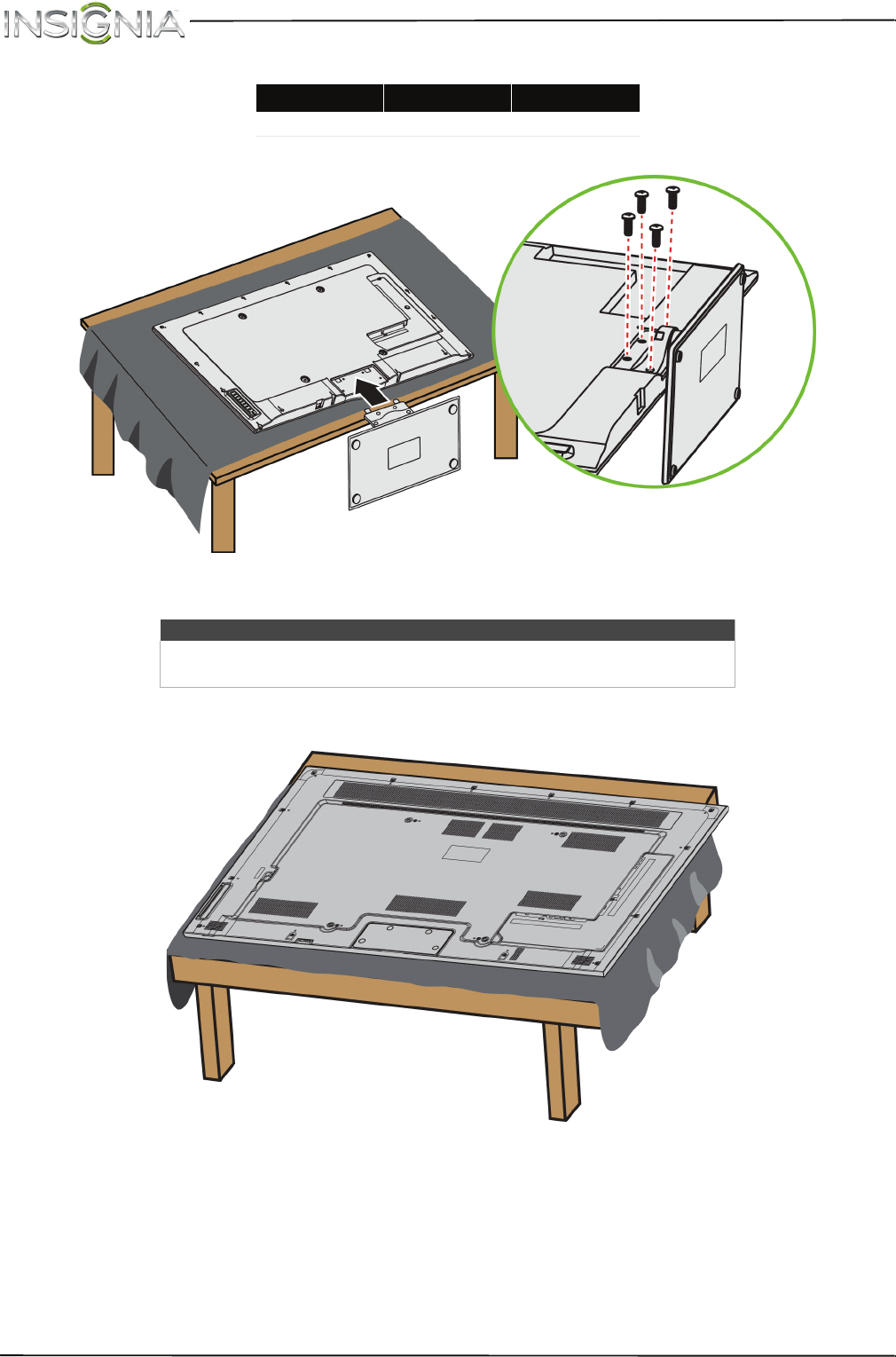 INSIGNIA