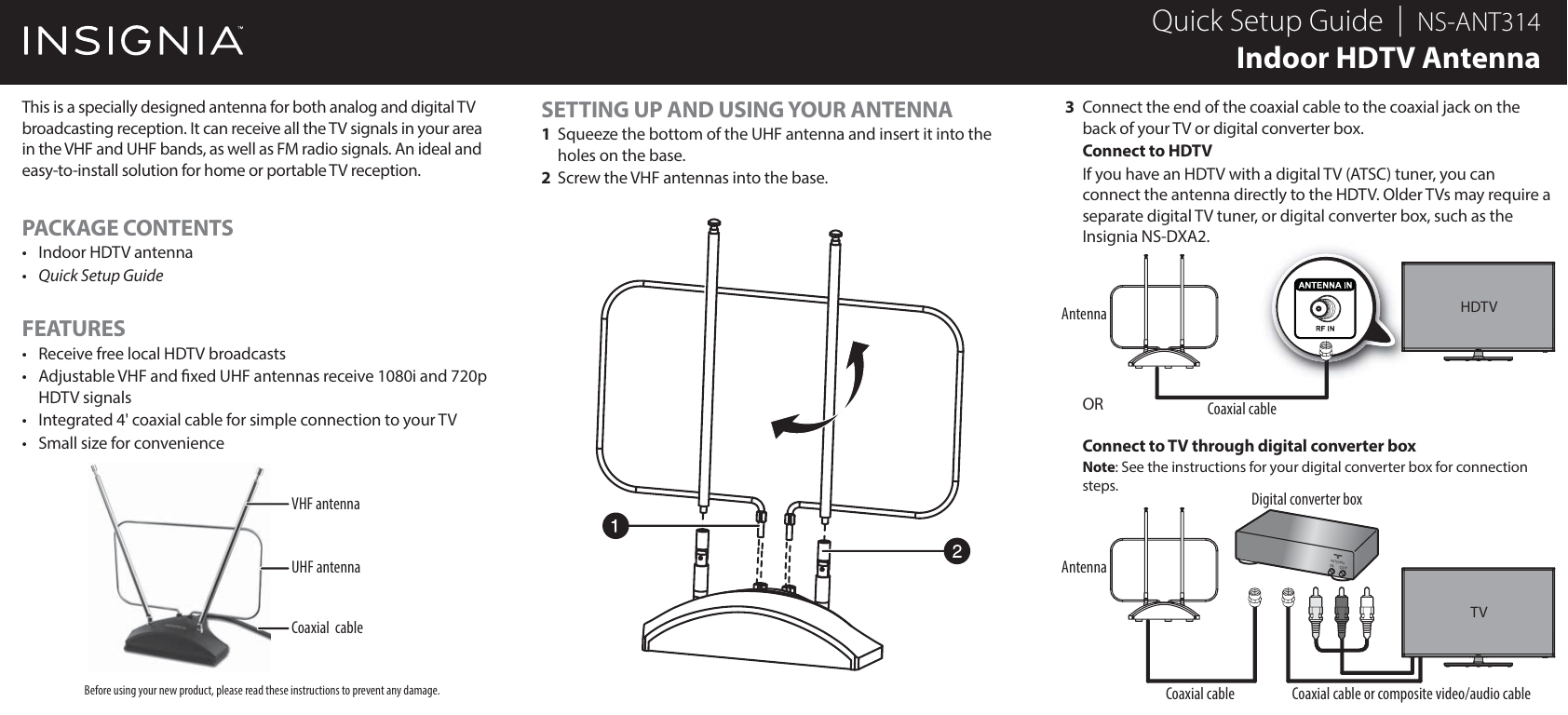 INSIGNIA™

Quick Setup Guide | NS-ANT314
Indoor HDTV Antenna

This is a specially designed antenna for both analog and digital TV broadcasting reception. It can receive all the TV signals in your area in the VHF and UHF bands, as well as FM radio signals. An ideal and easy-to-install solution for home or portable TV reception.

PACKAGE CONTENTS
• Indoor HDTV antenna
• Quick Setup Guide

FEATURES
• Receive free local HDTV broadcasts
• Adjustable VHF and fixed UHF antennas receive 1080i and 720p HDTV signals
• Integrated 4' coaxial cable for simple connection to your TV
• Small size for convenience

VHF antenna
UHF antenna
Coaxial cable

Before using your new product, please read these instructions to prevent any damage.

SETTING UP AND USING YOUR ANTENNA
1 Squeeze the bottom of the UHF antenna and insert it into the holes on the base.
2 Screw the VHF antennas into the base.

1
2

3 Connect the end of the coaxial cable to the coaxial jack on the back of your TV or digital converter box.
Connect to HDTV
If you have an HDTV with a digital TV (ATSC) tuner, you can connect the antenna directly to the HDTV. Older TVs may require a separate digital TV tuner, or digital converter box, such as the Insignia NS-DXA2.

Antenna
ANTENNA IN
RF IN
HDTV
OR
Coaxial cable

Connect to TV through digital converter box
Note: See the instructions for your digital converter box for connection steps.

Digital converter box
Antenna
TV
Coaxial cable
Coaxial cable or composite video/audio cable