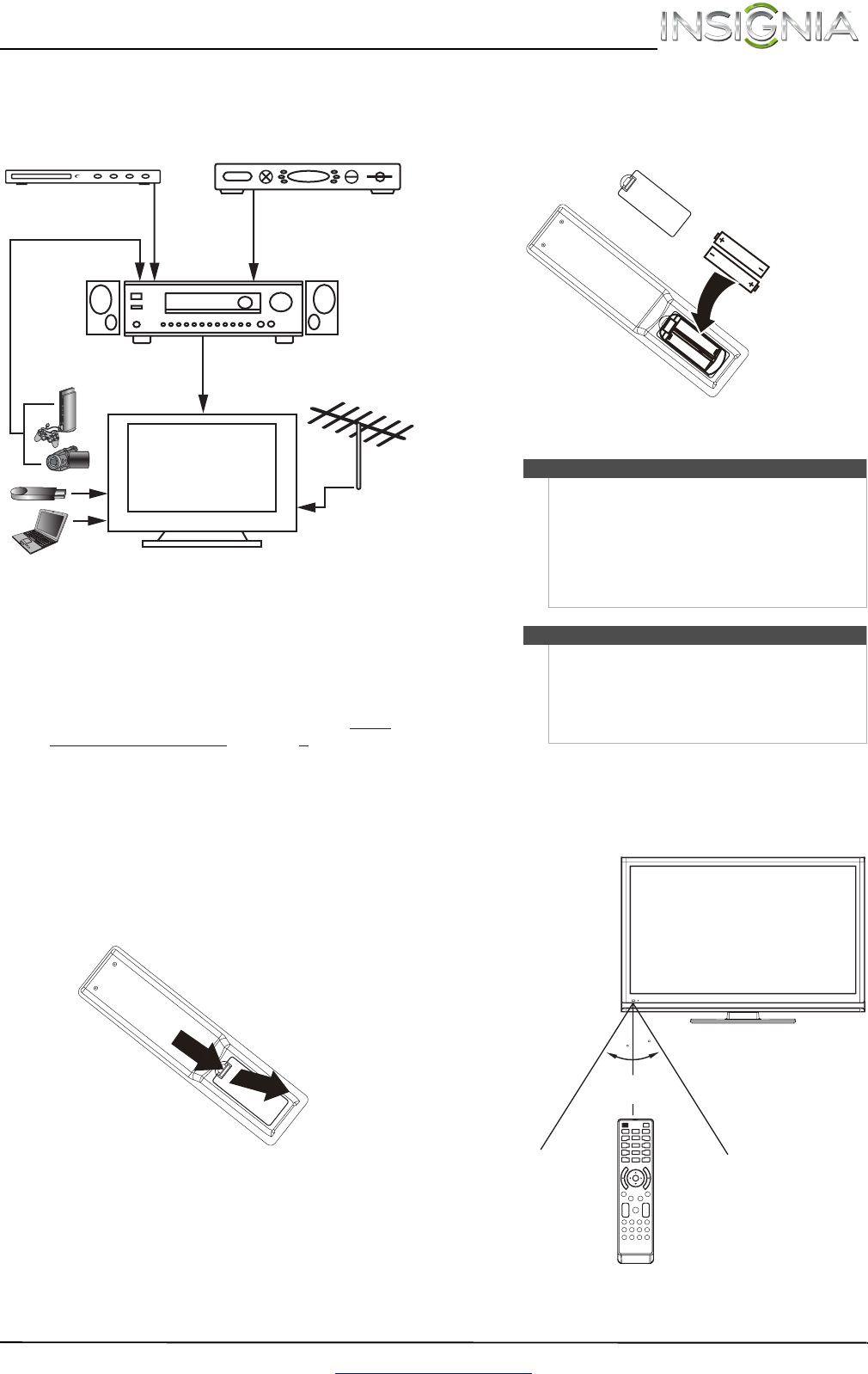 INSIGNIA