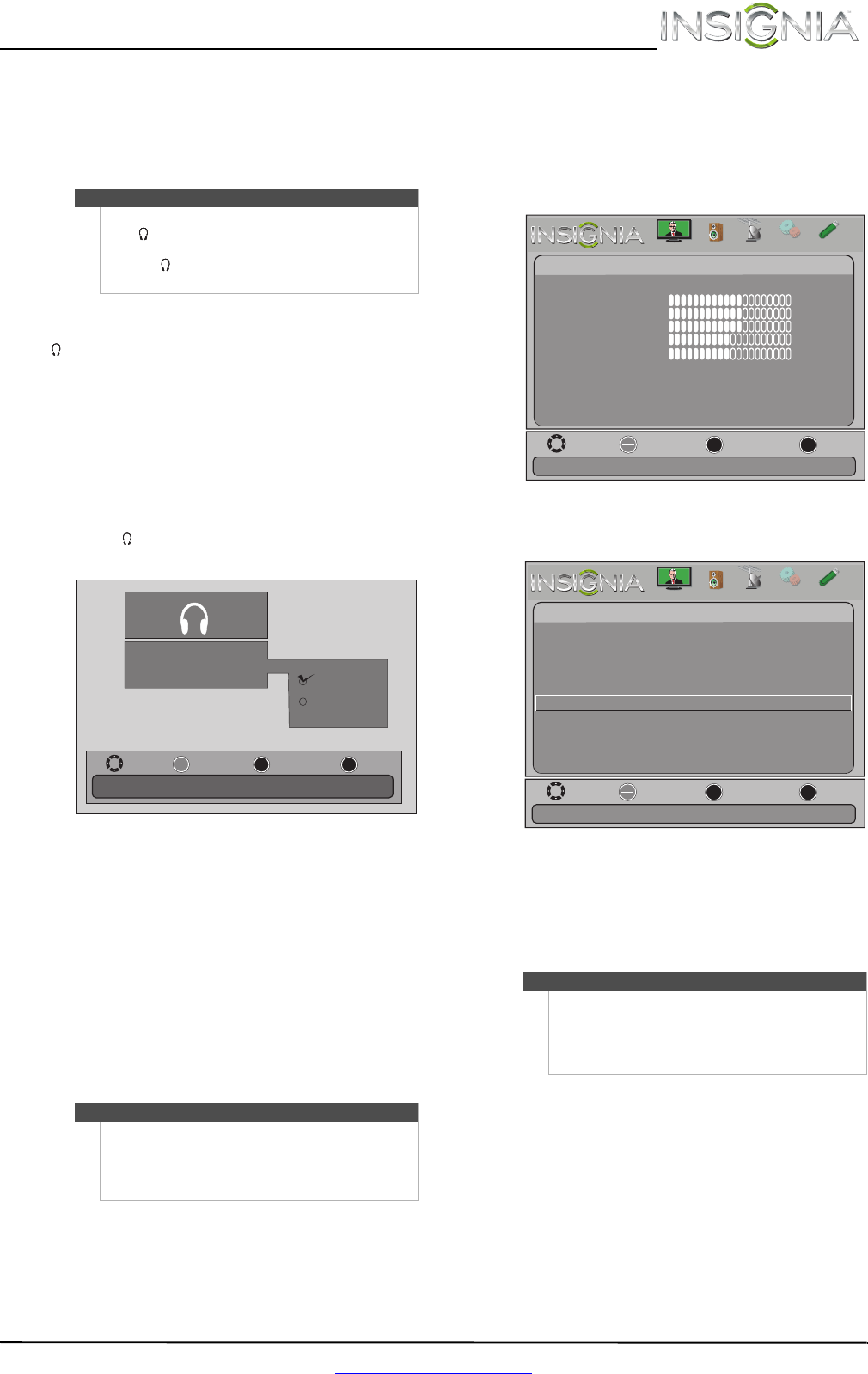 INSIGNIA

INSIGNIA

INSIGNIA