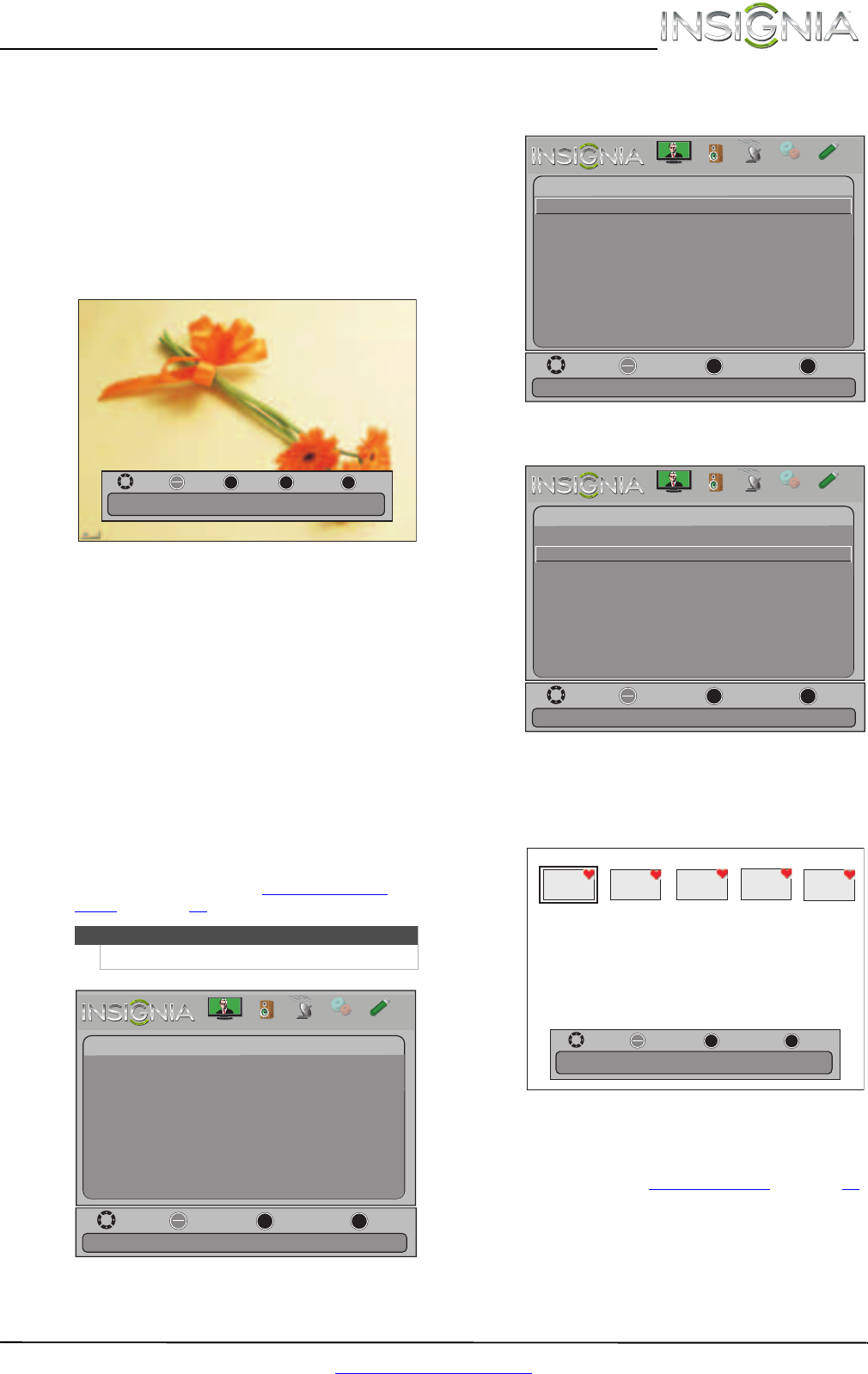 INSIGNIA

INSIGNIA

INSIGNIA

INSIGNIA