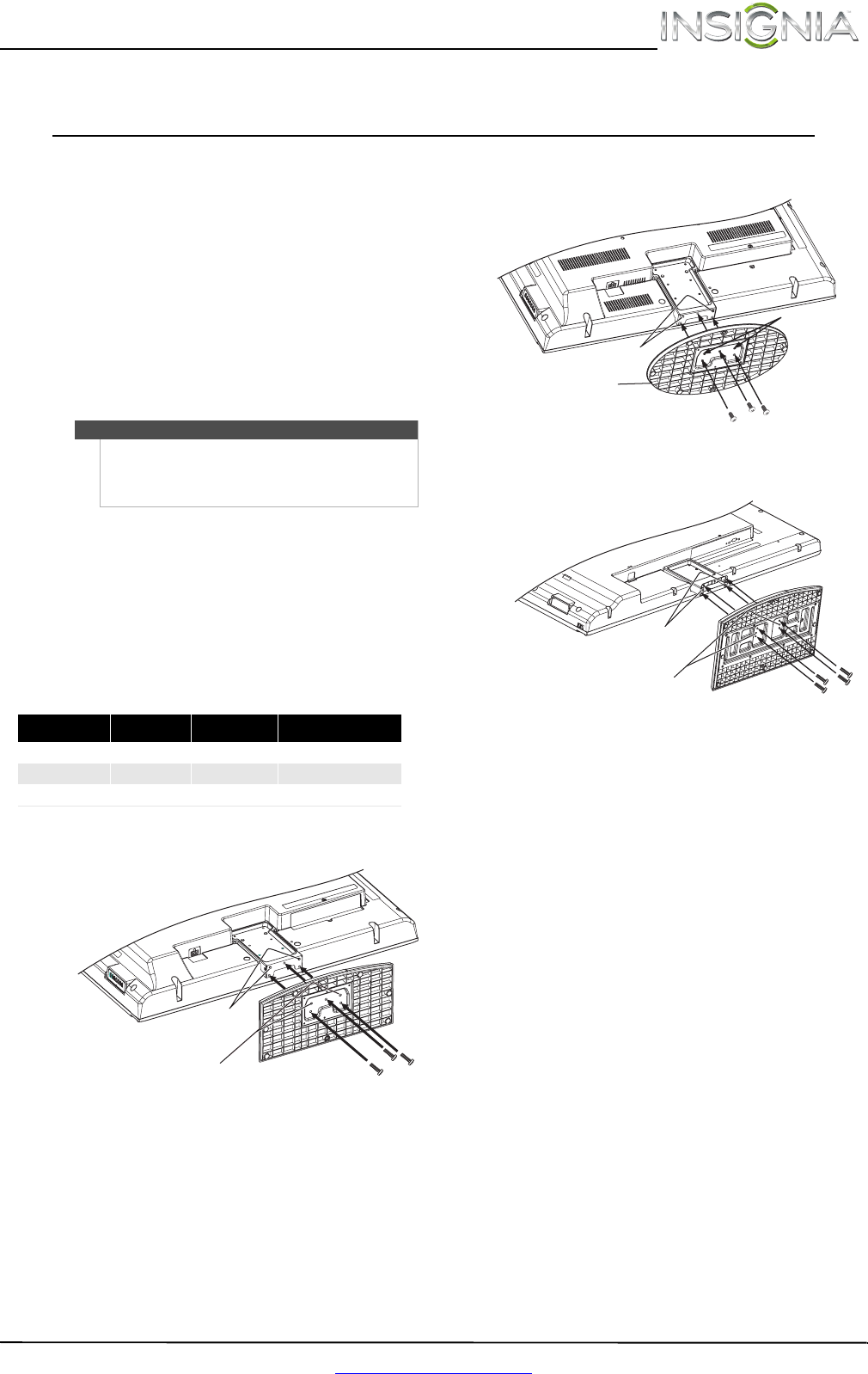 INSIGNIA