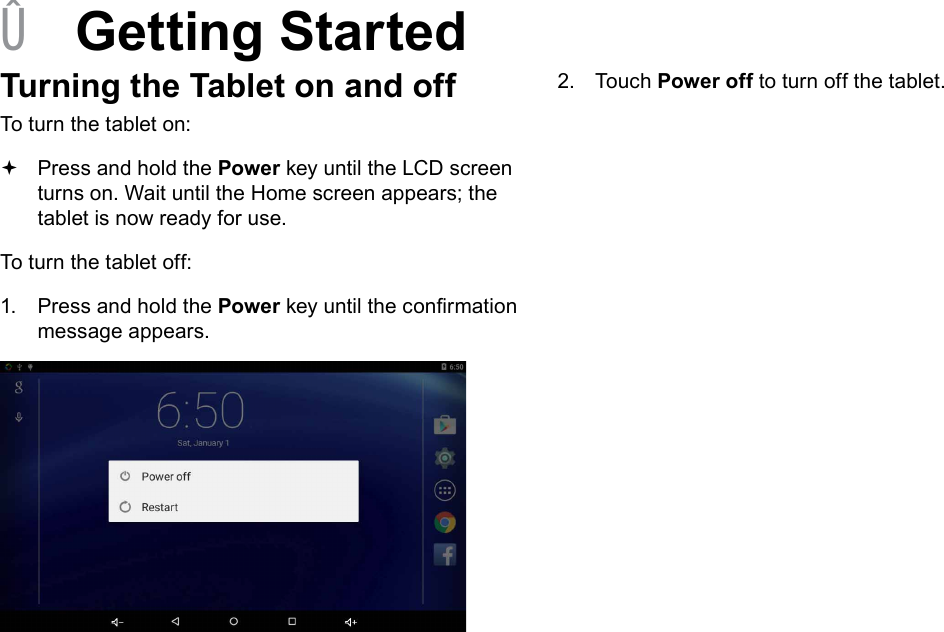 Û Getting Started

Turning the Tablet on and off

To turn the tablet on:

✦ Press and hold the Power key until the LCD screen turns on. Wait until the Home screen appears; the tablet is now ready for use.

To turn the tablet off:

1. Press and hold the Power key until the confirmation message appears.

6:50

6:50

Sat, January 1

Power off

Restart

2. Touch Power off to turn off the tablet.