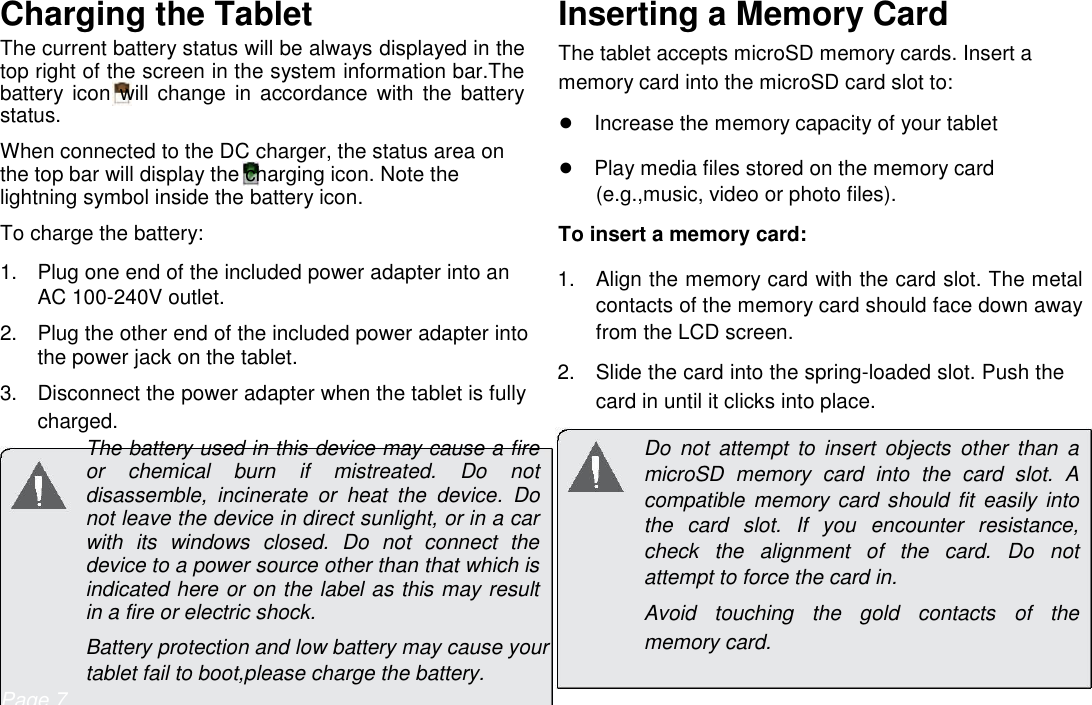 Charging the Tablet

The current battery status will be always displayed in the top right of the screen in the system information bar.The battery icon will change in accordance with the battery status.

When connected to the DC charger, the status area on the top bar will display the charging icon. Note the lightning symbol inside the battery icon.

To charge the battery:

1. Plug one end of the included power adapter into an AC 100-240V outlet.

2. Plug the other end of the included power adapter into the power jack on the tablet.

3. Disconnect the power adapter when the tablet is fully charged.

The battery used in this device may cause a fire or chemical burn if mistreated. Do not disassemble, incinerate or heat the device. Do not leave the device in direct sunlight, or in a car with its windows closed. Do not connect the device to a power source other than that which is indicated here or on the label as this may result in a fire or electric shock.

Battery protection and low battery may cause your tablet fail to boot,please charge the battery.

Page 7

Inserting a Memory Card

The tablet accepts microSD memory cards. Insert a memory card into the microSD card slot to:

● Increase the memory capacity of your tablet

● Play media files stored on the memory card (e.g.,music, video or photo files).

To insert a memory card:

1. Align the memory card with the card slot. The metal contacts of the memory card should face down away from the LCD screen.

2. Slide the card into the spring-loaded slot. Push the card in until it clicks into place.

Do not attempt to insert objects other than a microSD memory card into the card slot. A compatible memory card should fit easily into the card slot. If you encounter resistance, check the alignment of the card. Do not attempt to force the card in.

Avoid touching the gold contacts of the memory card.