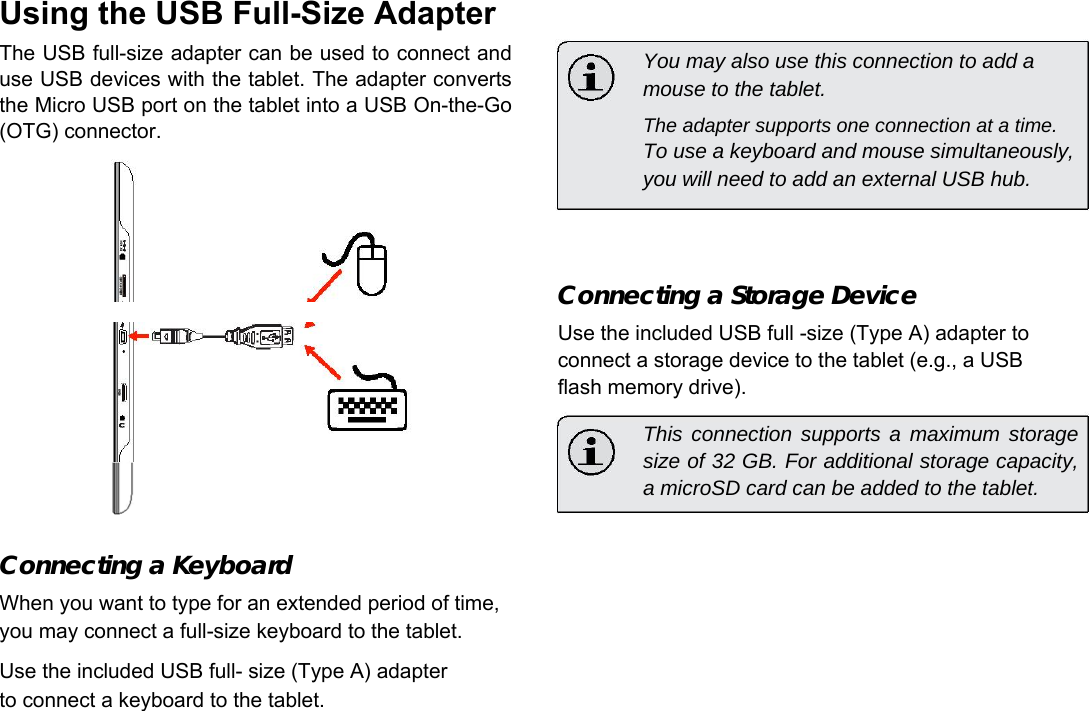 Using the USB Full-Size Adapter

The USB full-size adapter can be used to connect and use USB devices with the tablet. The adapter converts the Micro USB port on the tablet into a USB On-the-Go (OTG) connector.

Connecting a Keyboard

When you want to type for an extended period of time, you may connect a full-size keyboard to the tablet.

Use the included USB full- size (Type A) adapter to connect a keyboard to the tablet.

You may also use this connection to add a mouse to the tablet.

The adapter supports one connection at a time. To use a keyboard and mouse simultaneously, you will need to add an external USB hub.

Connecting a Storage Device

Use the included USB full -size (Type A) adapter to connect a storage device to the tablet (e.g., a USB flash memory drive).

This connection supports a maximum storage size of 32 GB. For additional storage capacity, a microSD card can be added to the tablet.