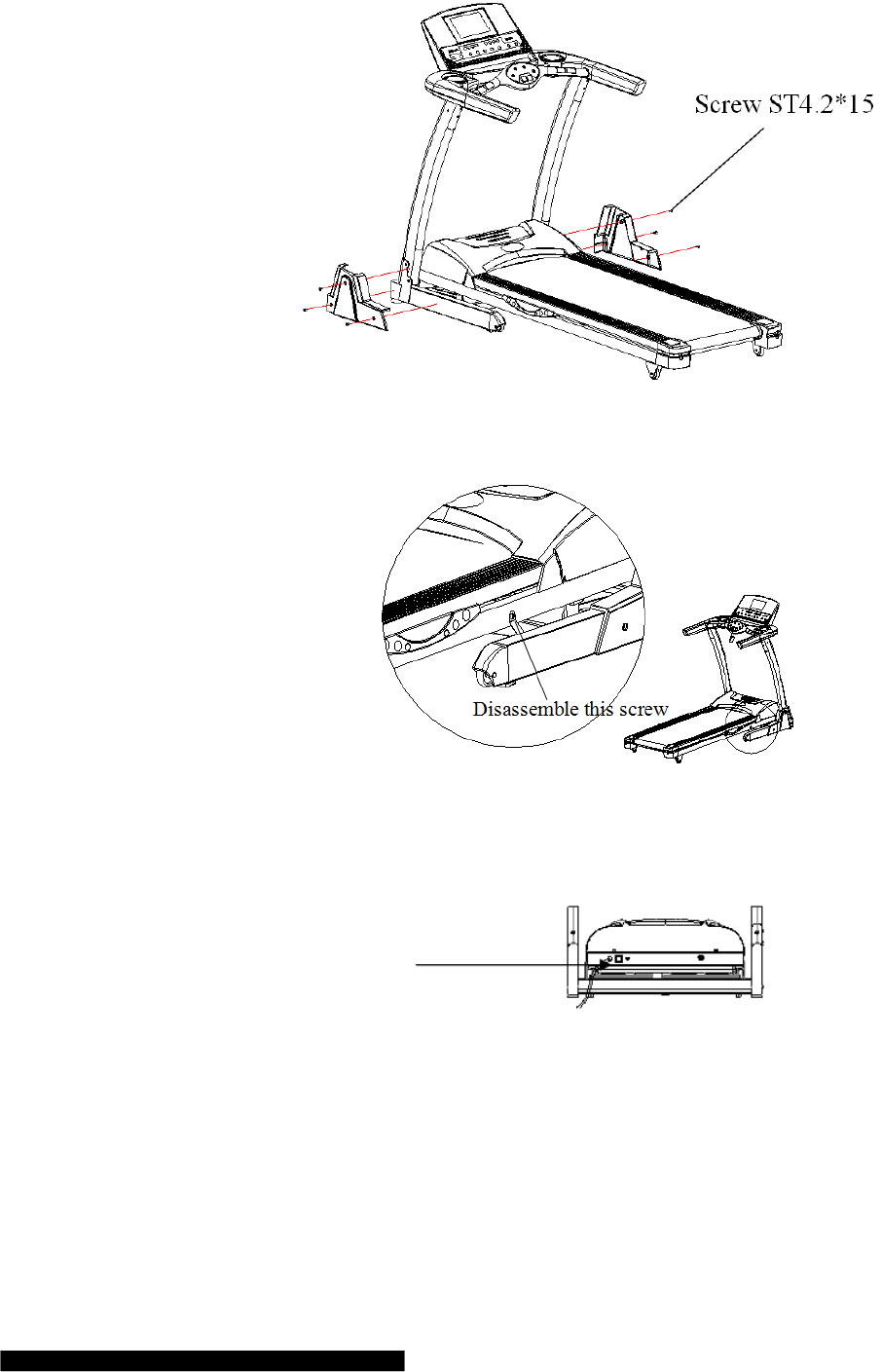 Screw ST4.2*15

Disassemble this screw