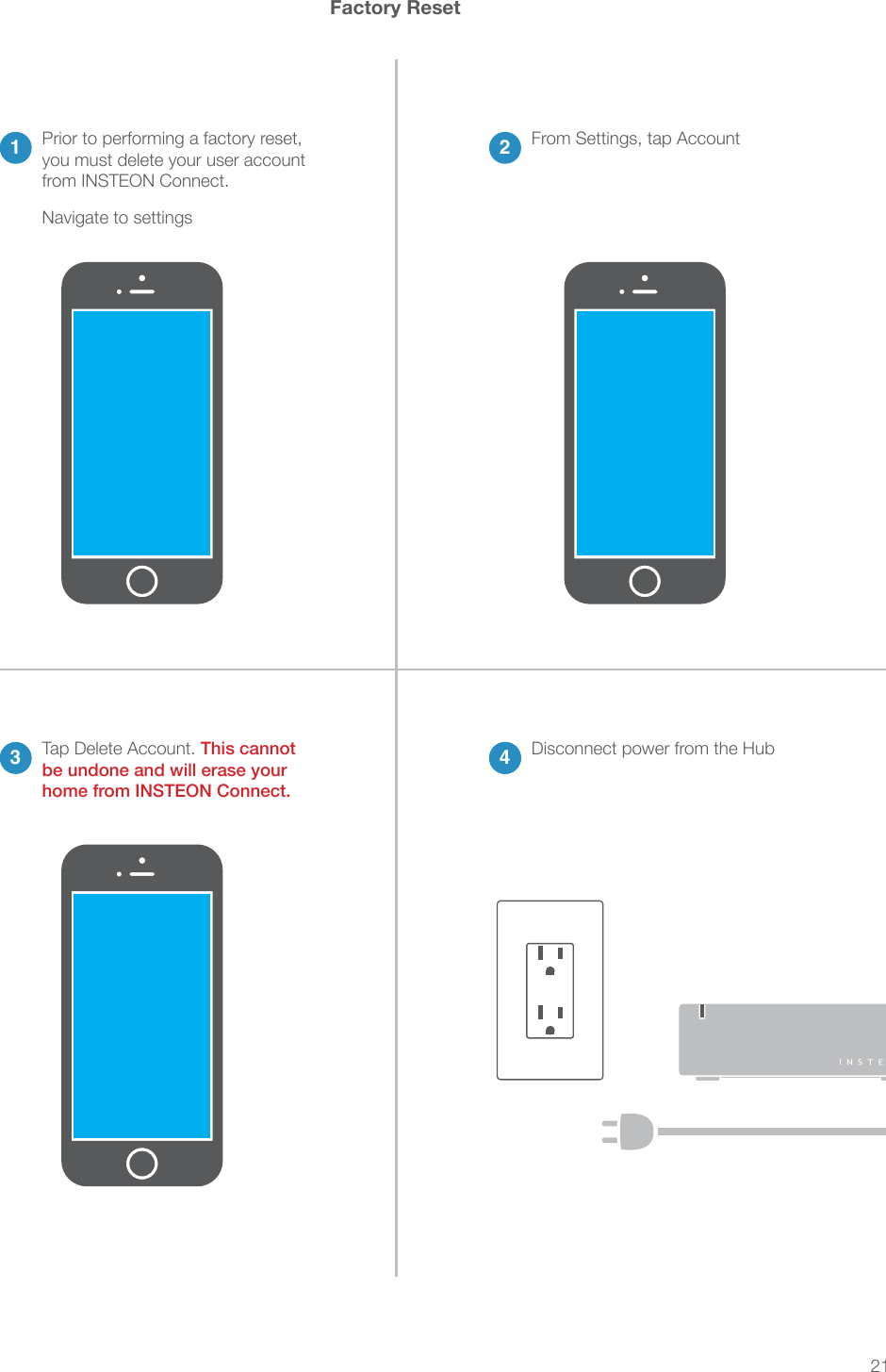 Factory Reset

1 Prior to performing a factory reset, you must delete your user account from INSTEON Connect.

Navigate to settings

2 From Settings, tap Account

3 Tap Delete Account. This cannot be undone and will erase your home from INSTEON Connect.

4 Disconnect power from the Hub

INSTE

21