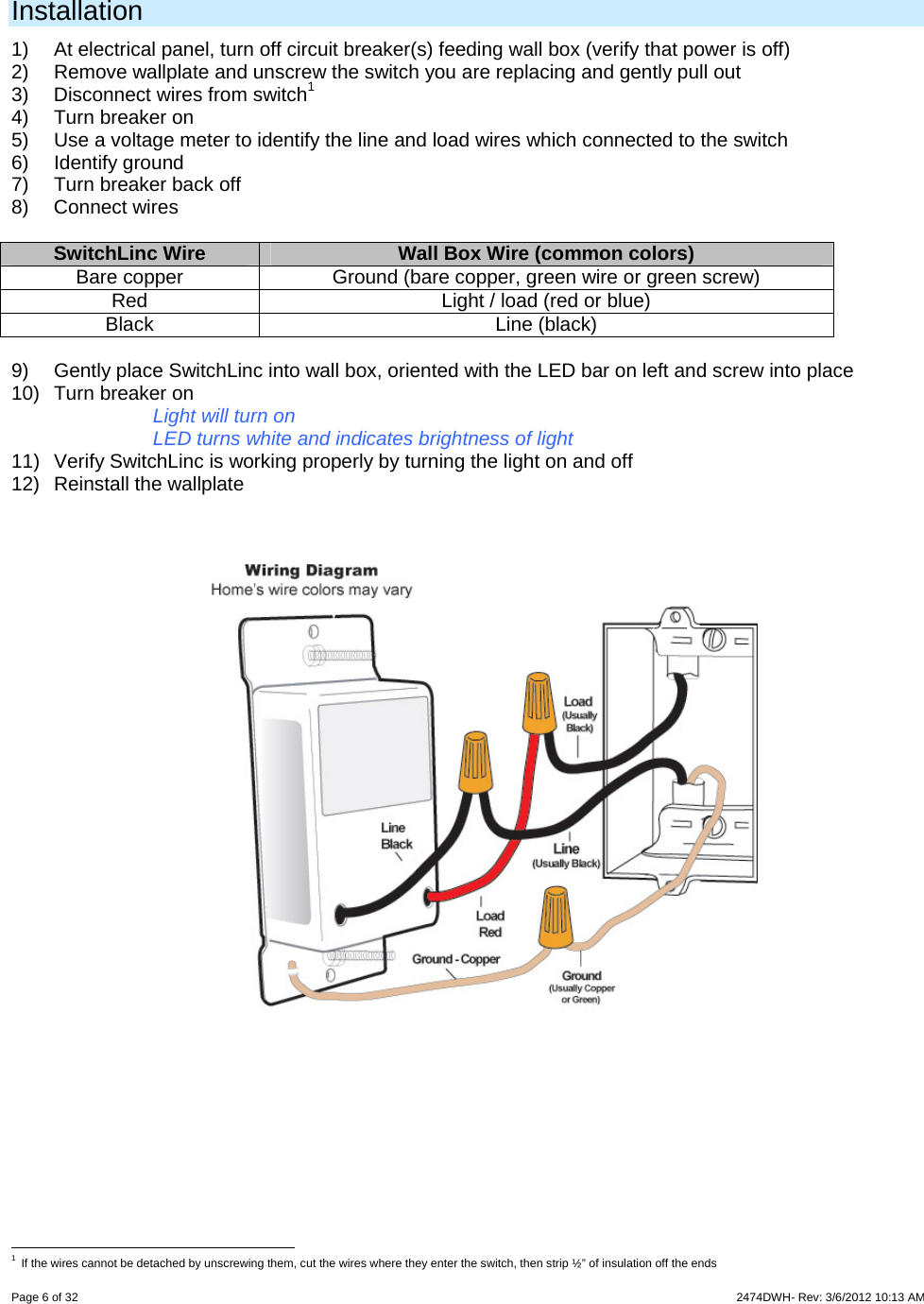 Installation

1) At electrical panel, turn off circuit breaker(s) feeding wall box (verify that power is off)
2) Remove wallplate and unscrew the switch you are replacing and gently pull out
3) Disconnect wires from switch$^1$
4) Turn breaker on
5) Use a voltage meter to identify the line and load wires which connected to the switch
6) Identify ground
7) Turn breaker back off
8) Connect wires

| SwitchLinc Wire | Wall Box Wire (common colors) |
|---|---|
| Bare copper | Ground (bare copper, green wire or green screw) |
| Red | Light / load (red or blue) |
| Black | Line (black) |

9) Gently place SwitchLinc into wall box, oriented with the LED bar on left and screw into place
10) Turn breaker on
Light will turn on
LED turns white and indicates brightness of light
11) Verify SwitchLinc is working properly by turning the light on and off
12) Reinstall the wallplate

Wiring Diagram
Home's wire colors may vary

Load (Usually Black)
Line Black
Line (Usually Black)
Load Red
Ground - Copper
Ground (Usually Copper or Green)

$^1$ If the wires cannot be detached by unscrewing them, cut the wires where they enter the switch, then strip ½" of insulation off the ends

Page 6 of 32
2474DWH- Rev: 3/6/2012 10:13 AM