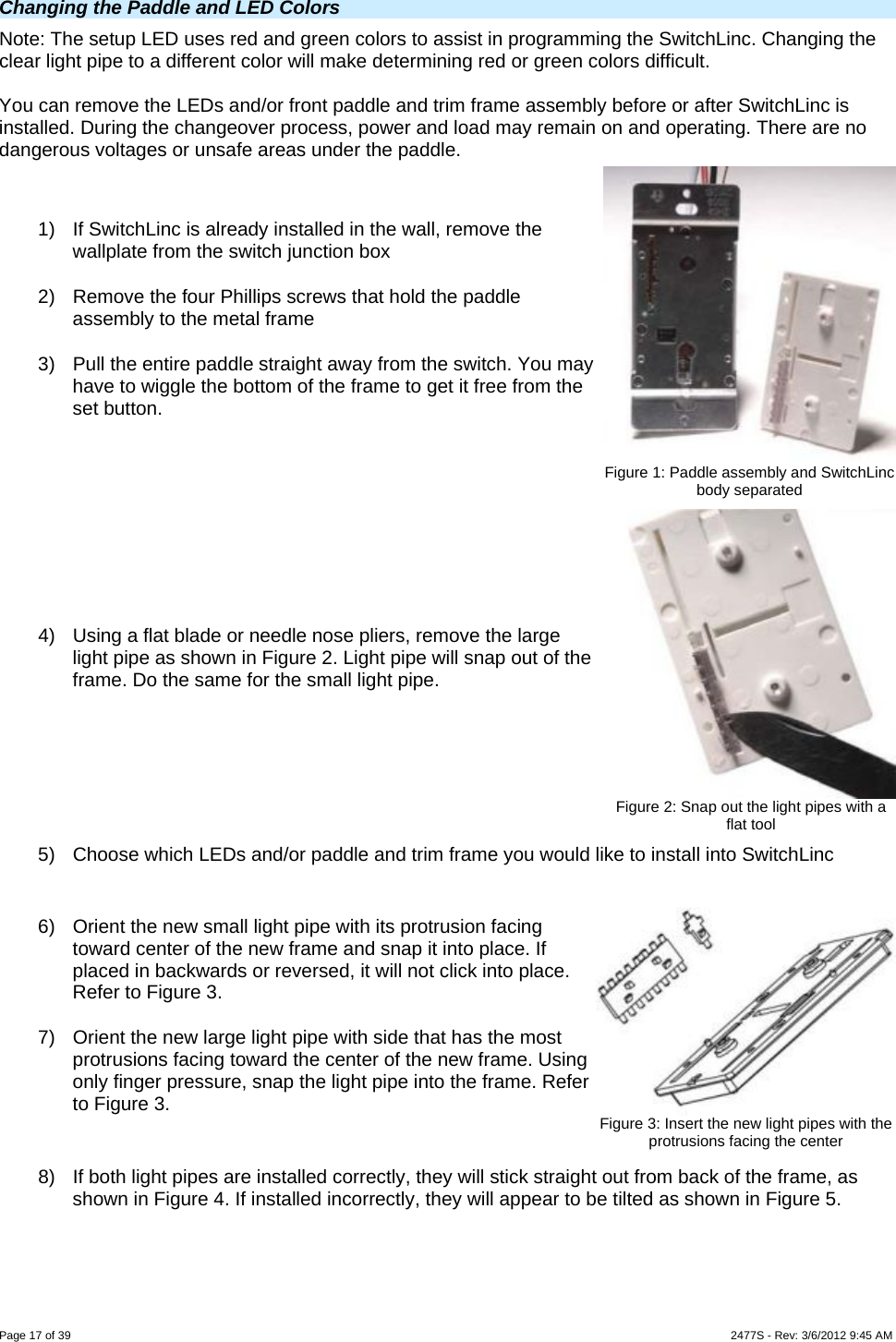 Changing the Paddle and LED Colors

Note: The setup LED uses red and green colors to assist in programming the SwitchLinc. Changing the clear light pipe to a different color will make determining red or green colors difficult.

You can remove the LEDs and/or front paddle and trim frame assembly before or after SwitchLinc is installed. During the changeover process, power and load may remain on and operating. There are no dangerous voltages or unsafe areas under the paddle.

1) If SwitchLinc is already installed in the wall, remove the wallplate from the switch junction box

2) Remove the four Phillips screws that hold the paddle assembly to the metal frame

3) Pull the entire paddle straight away from the switch. You may have to wiggle the bottom of the frame to get it free from the set button.

Figure 1: Paddle assembly and SwitchLinc body separated

4) Using a flat blade or needle nose pliers, remove the large light pipe as shown in Figure 2. Light pipe will snap out of the frame. Do the same for the small light pipe.

Figure 2: Snap out the light pipes with a flat tool

5) Choose which LEDs and/or paddle and trim frame you would like to install into SwitchLinc

6) Orient the new small light pipe with its protrusion facing toward center of the new frame and snap it into place. If placed in backwards or reversed, it will not click into place. Refer to Figure 3.

7) Orient the new large light pipe with side that has the most protrusions facing toward the center of the new frame. Using only finger pressure, snap the light pipe into the frame. Refer to Figure 3.

Figure 3: Insert the new light pipes with the protrusions facing the center

8) If both light pipes are installed correctly, they will stick straight out from back of the frame, as shown in Figure 4. If installed incorrectly, they will appear to be tilted as shown in Figure 5.

Page 17 of 39

2477S - Rev: 3/6/2012 9:45 AM