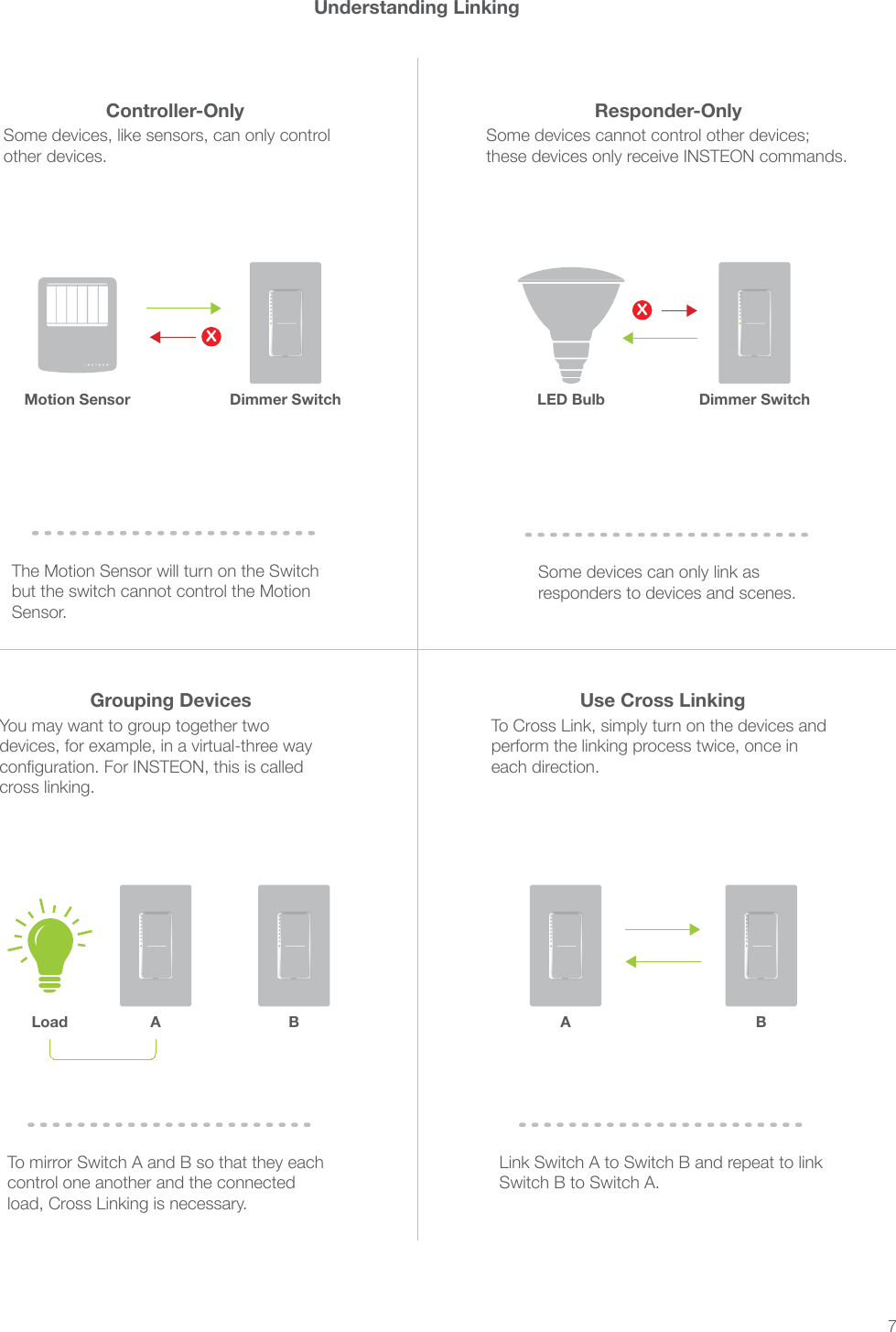 Understanding Linking

Controller-Only
Some devices, like sensors, can only control other devices.

Motion Sensor
Dimmer Switch

The Motion Sensor will turn on the Switch but the switch cannot control the Motion Sensor.

Responder-Only
Some devices cannot control other devices; these devices only receive INSTEON commands.

LED Bulb
Dimmer Switch

Some devices can only link as responders to devices and scenes.

Grouping Devices
You may want to group together two devices, for example, in a virtual-three way configuration. For INSTEON, this is called cross linking.

Load
A
B

To mirror Switch A and B so that they each control one another and the connected load, Cross Linking is necessary.

Use Cross Linking
To Cross Link, simply turn on the devices and perform the linking process twice, once in each direction.

A
B

Link Switch A to Switch B and repeat to link Switch B to Switch A.

7