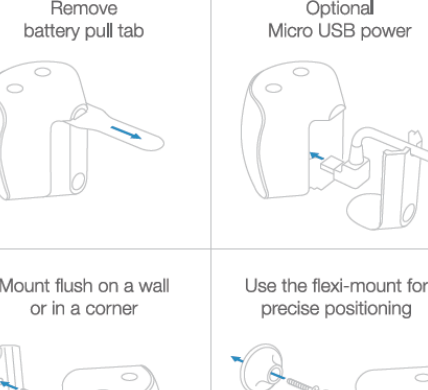 Remove battery pull tab

Optional Micro USB power

Mount flush on a wall or in a corner

Use the flexi-mount for precise positioning