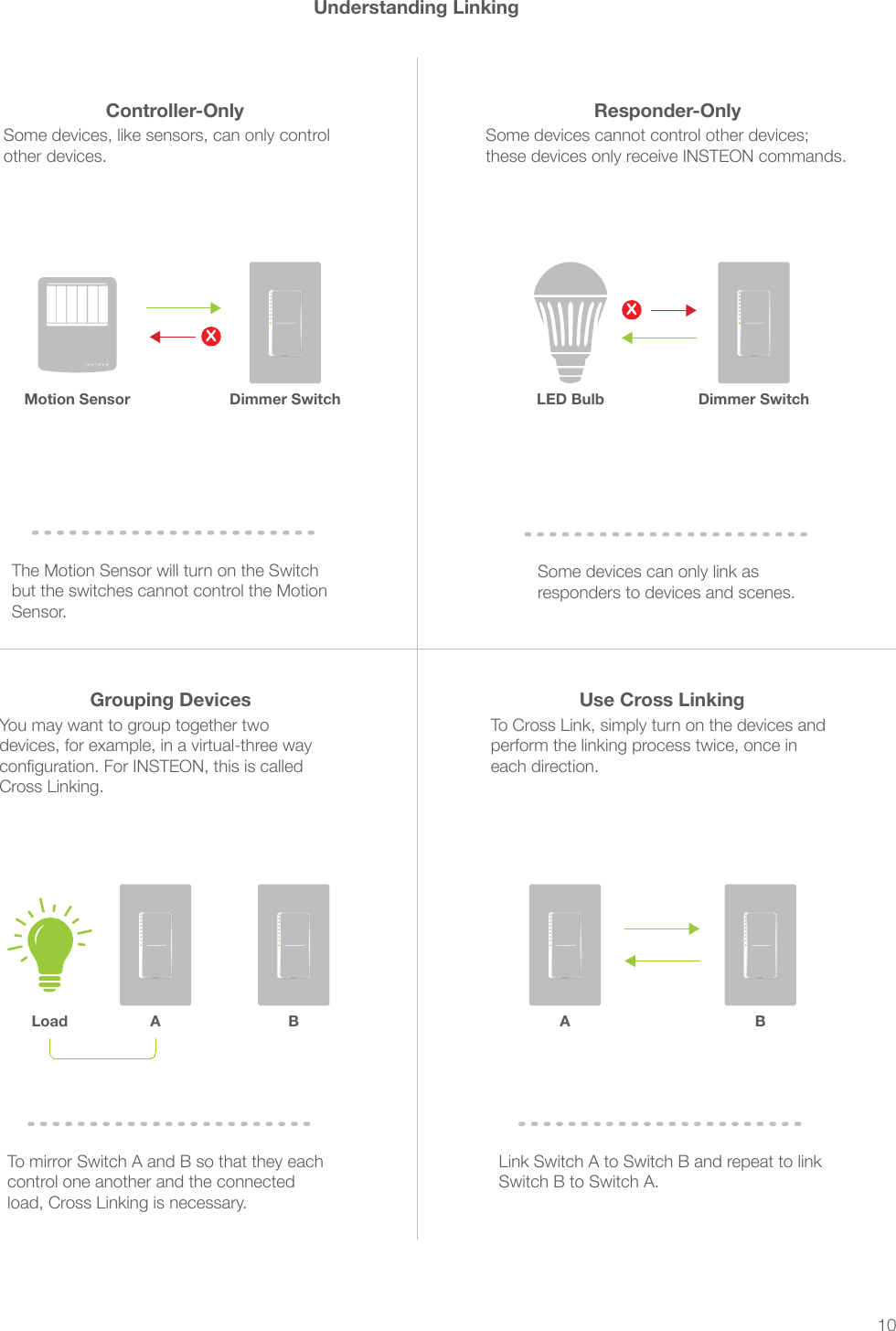 Understanding Linking

Controller-Only

Some devices, like sensors, can only control other devices.

Motion Sensor

Dimmer Switch

The Motion Sensor will turn on the Switch but the switches cannot control the Motion Sensor.

Responder-Only

Some devices cannot control other devices; these devices only receive INSTEON commands.

LED Bulb

Dimmer Switch

Some devices can only link as responders to devices and scenes.

Grouping Devices

You may want to group together two devices, for example, in a virtual-three way configuration. For INSTEON, this is called Cross Linking.

Load

A

B

To mirror Switch A and B so that they each control one another and the connected load, Cross Linking is necessary.

Use Cross Linking

To Cross Link, simply turn on the devices and perform the linking process twice, once in each direction.

A

B

Link Switch A to Switch B and repeat to link Switch B to Switch A.

10