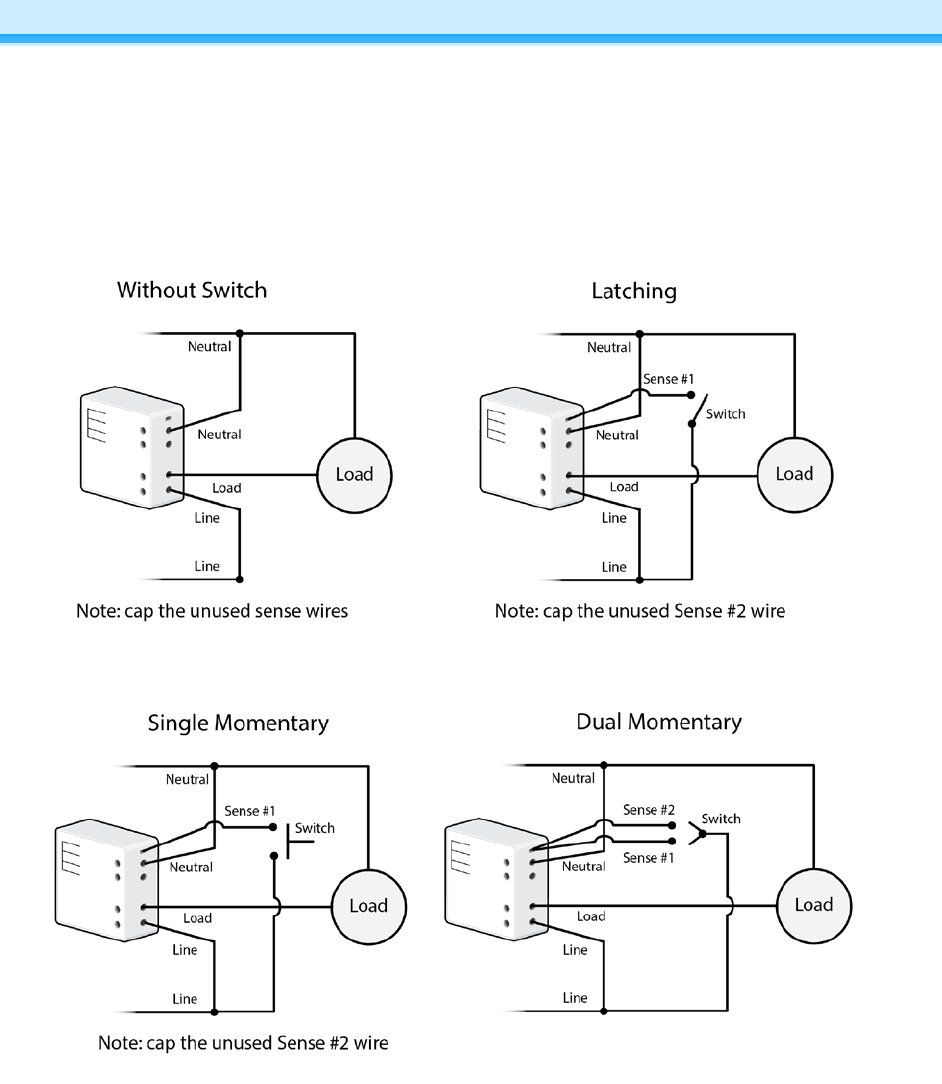 Without Switch

Neutral
Neutral
Load
Load
Line
Line

Note: cap the unused sense wires

Latching

Neutral
Sense #1
Switch
Neutral
Load
Load
Line
Line

Note: cap the unused Sense #2 wire

Single Momentary

Neutral
Sense #1
Switch
Neutral
Load
Load
Line
Line

Note: cap the unused Sense #2 wire

Dual Momentary

Neutral
Sense #2
Switch
Sense #1
Neutral
Load
Load
Line
Line