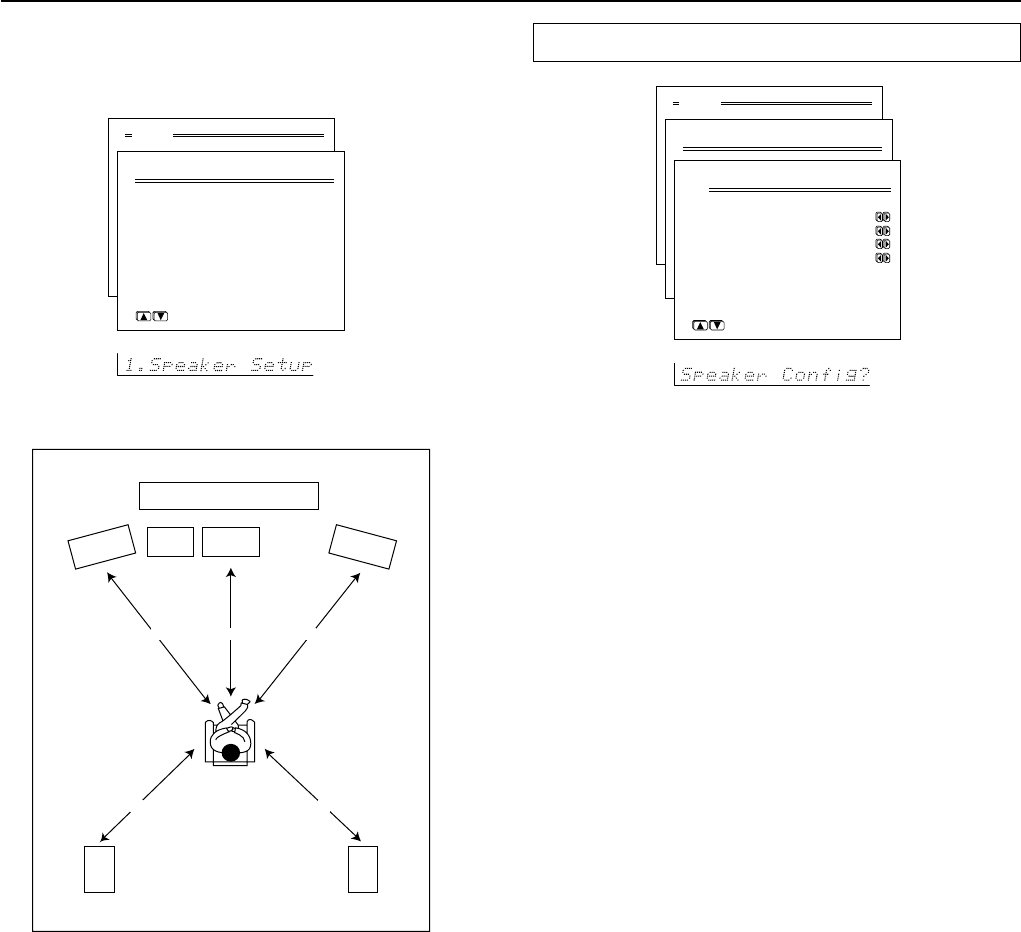 1.Speaker Setup

Speaker Config?