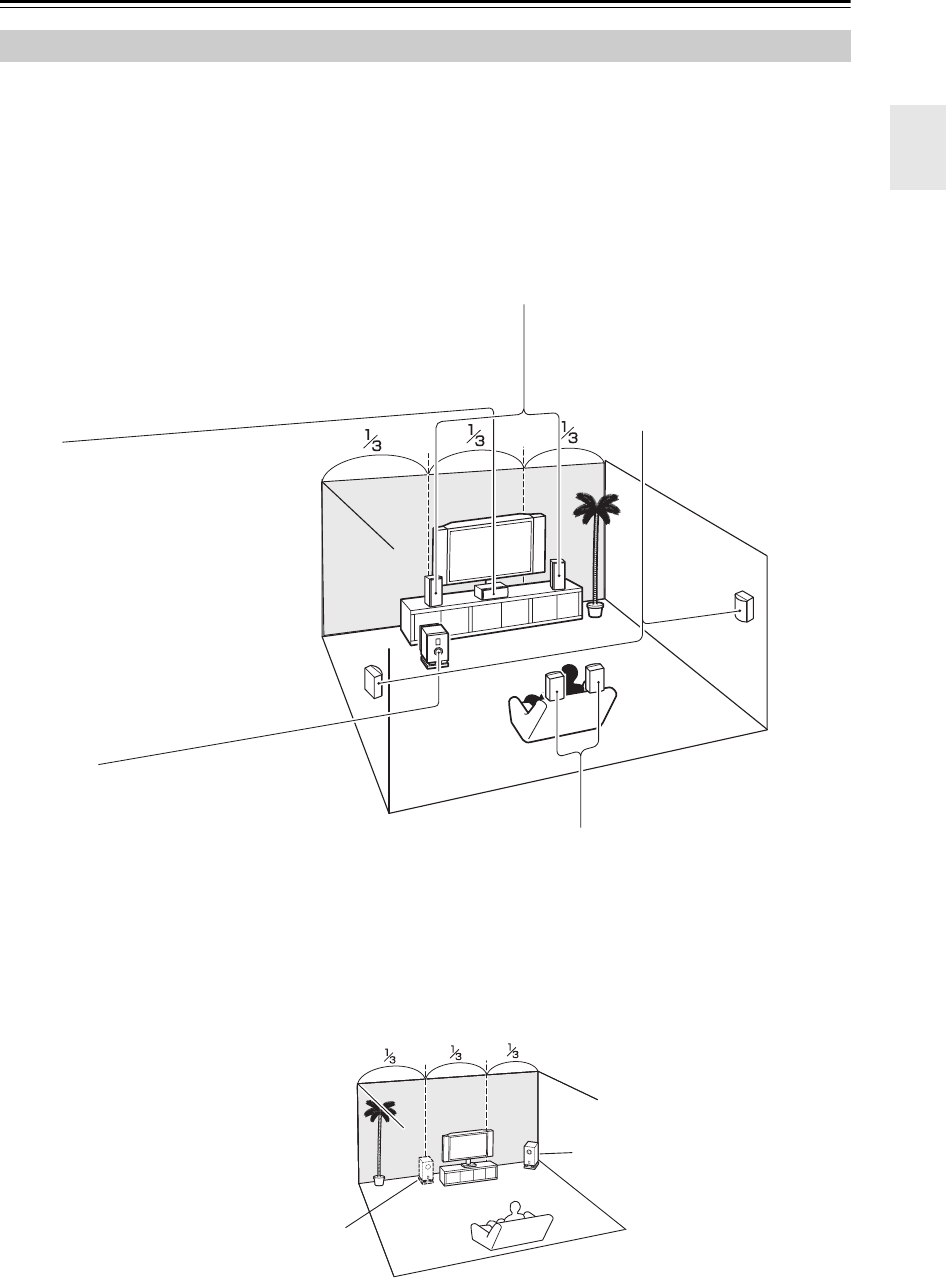 $\frac{1}{3}$ $\frac{1}{3}$ $\frac{1}{3}$

$\frac{1}{3}$ $\frac{1}{3}$ $\frac{1}{3}$