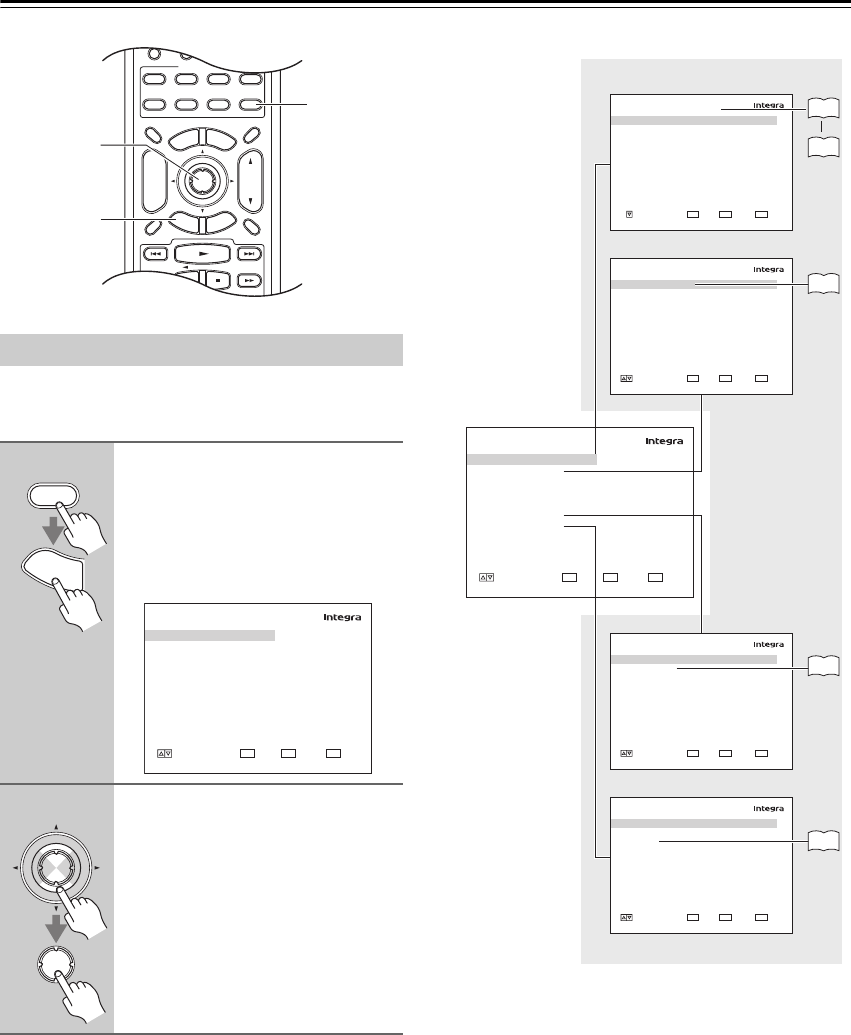 Integra

Integra

Integra

Integra

Integra

Integra