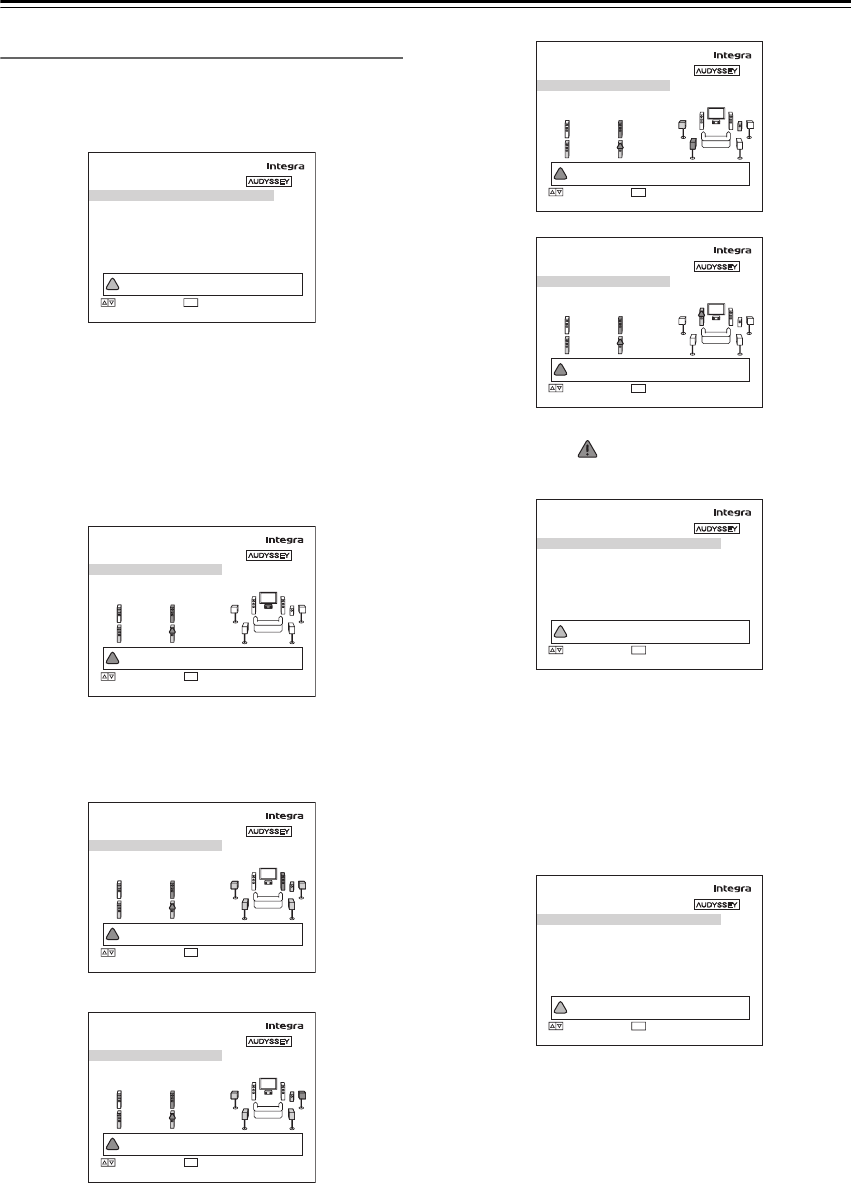 Integra
AUDYSSEY

Integra
AUDYSSEY

Integra
AUDYSSEY

Integra
AUDYSSEY

Integra
AUDYSSEY

Integra
AUDYSSEY

Integra
AUDYSSEY

Integra
AUDYSSEY