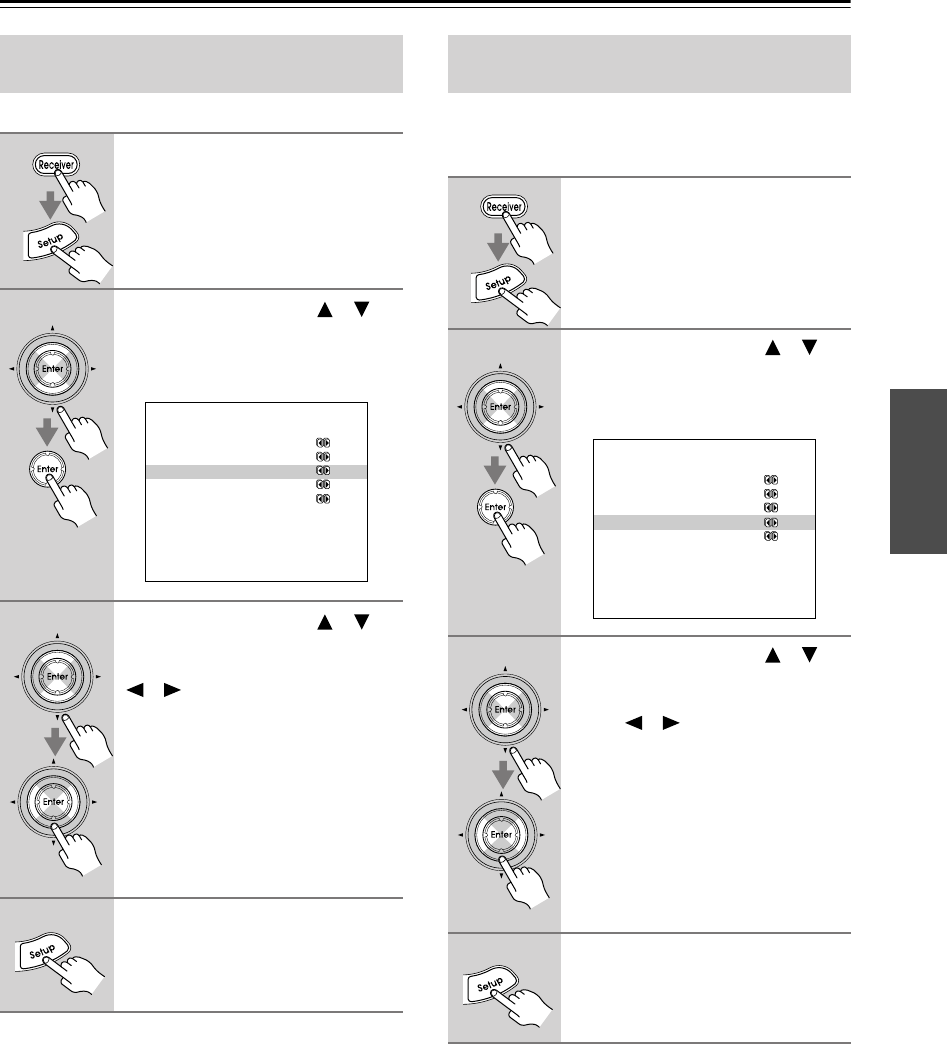 Receiver

Setup

Enter

Enter

Enter

Enter

Setup

Receiver

Setup

Enter

Enter

Enter

Enter

Setup