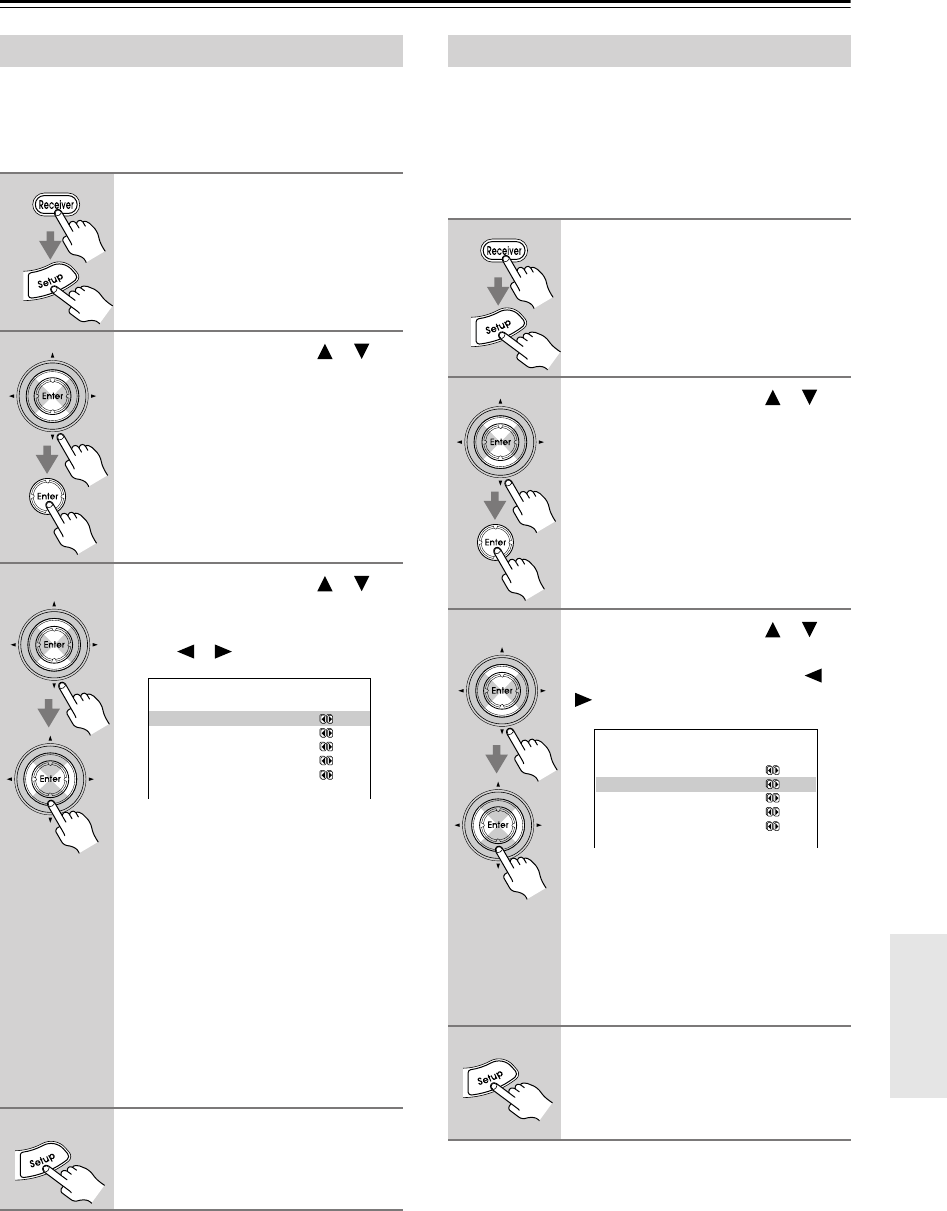 Receiver

Setup

Enter

Enter

Enter

Enter

Setup

Receiver

Setup

Enter

Enter

Enter

Enter

Setup