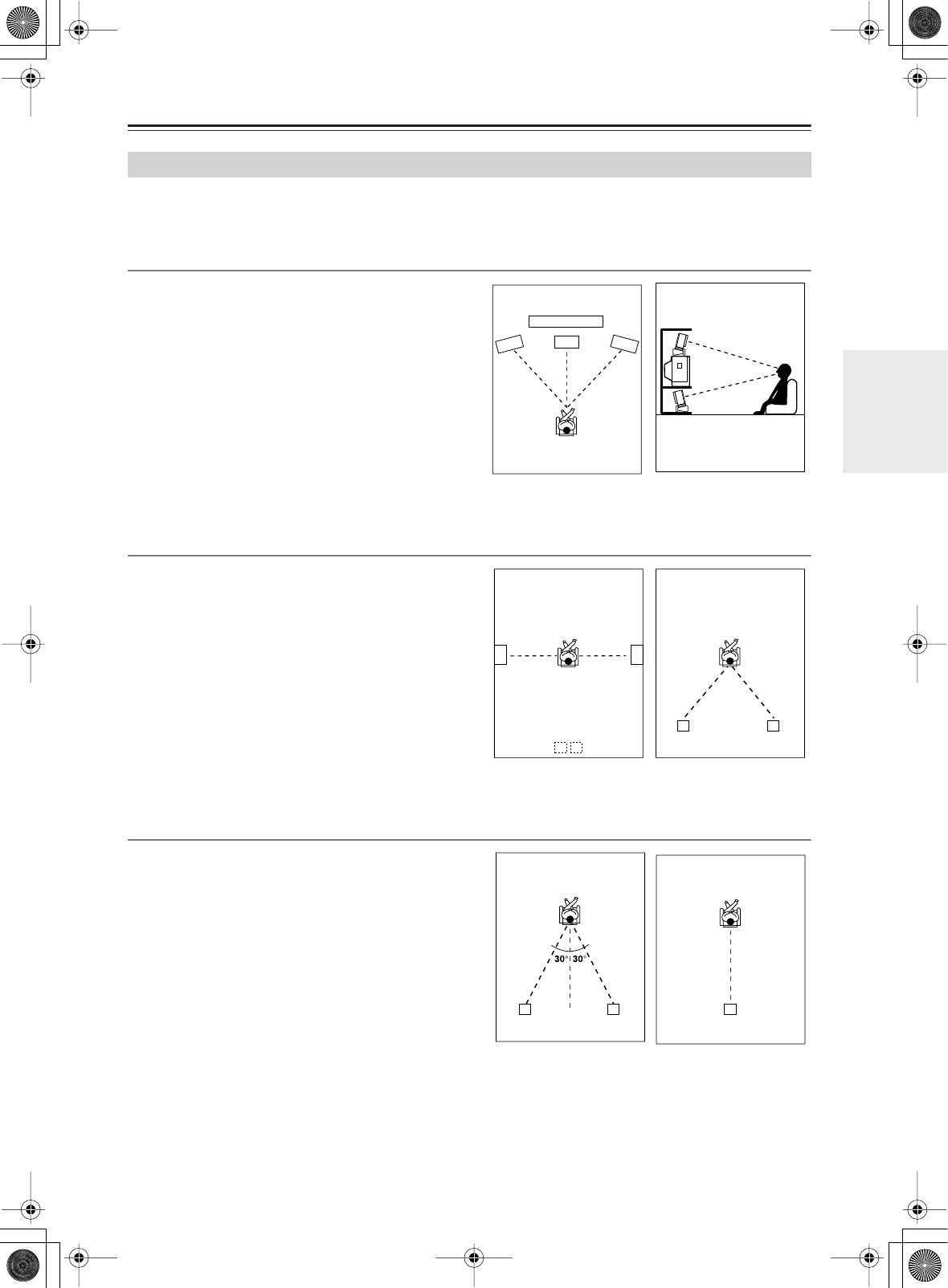 30° 30°