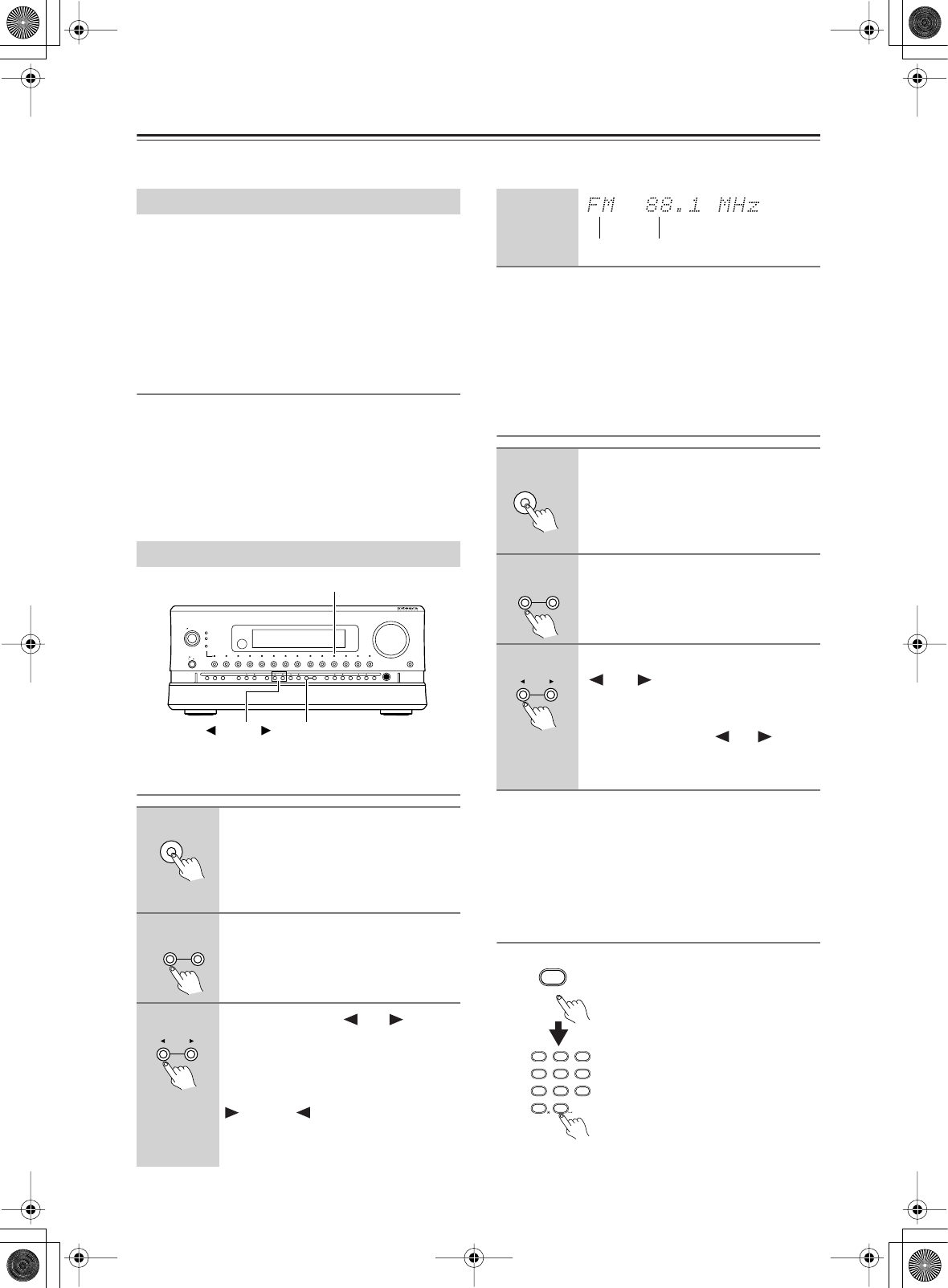 FM 88.1 MHz