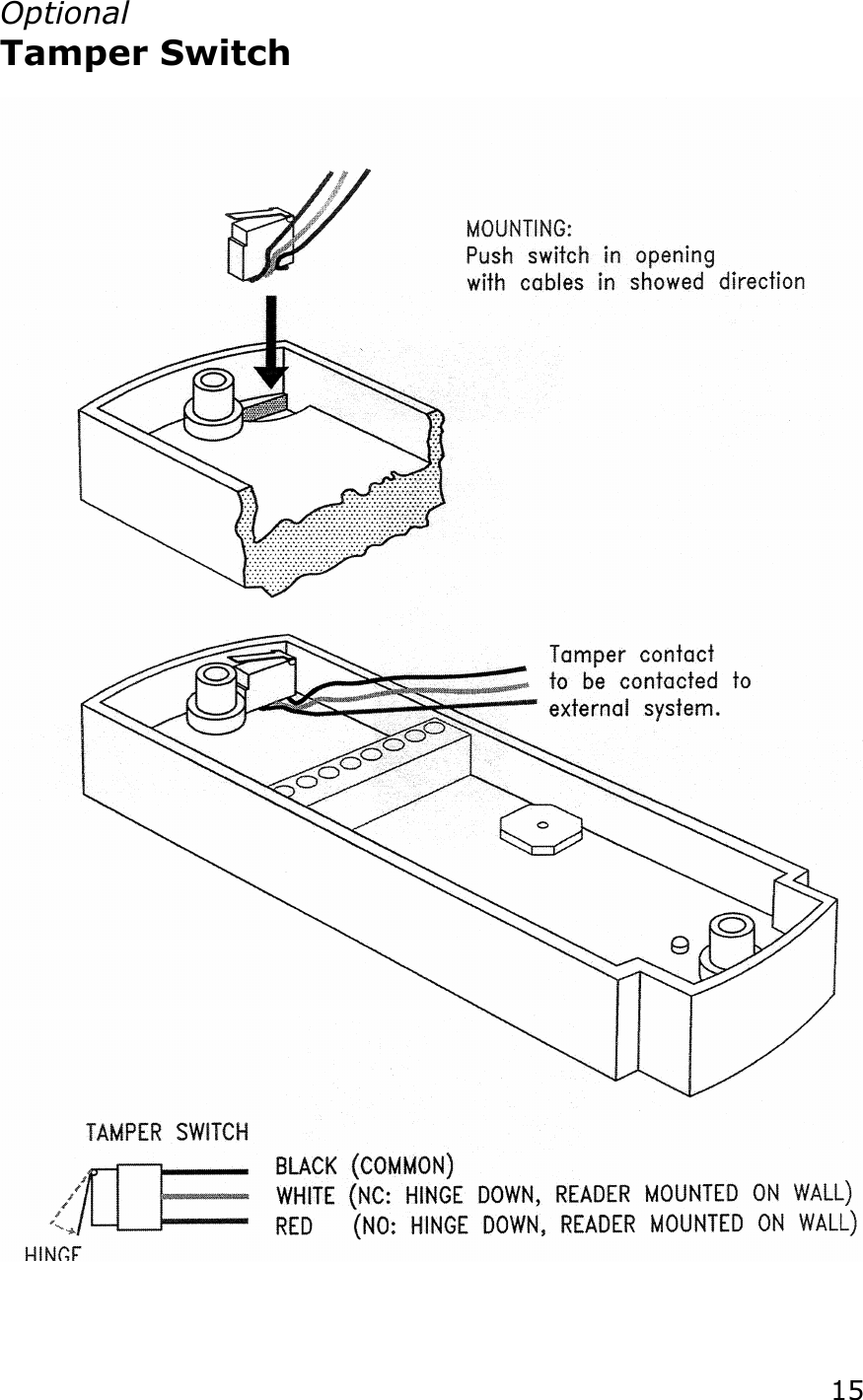 Optional
Tamper Switch

MOUNTING:
Push switch in opening with cables in showed direction

Tamper contact to be contacted to external system.

TAMPER SWITCH

HINGE

BLACK (COMMON)
WHITE (NC: HINGE DOWN, READER MOUNTED ON WALL)
RED (NO: HINGE DOWN, READER MOUNTED ON WALL)

15