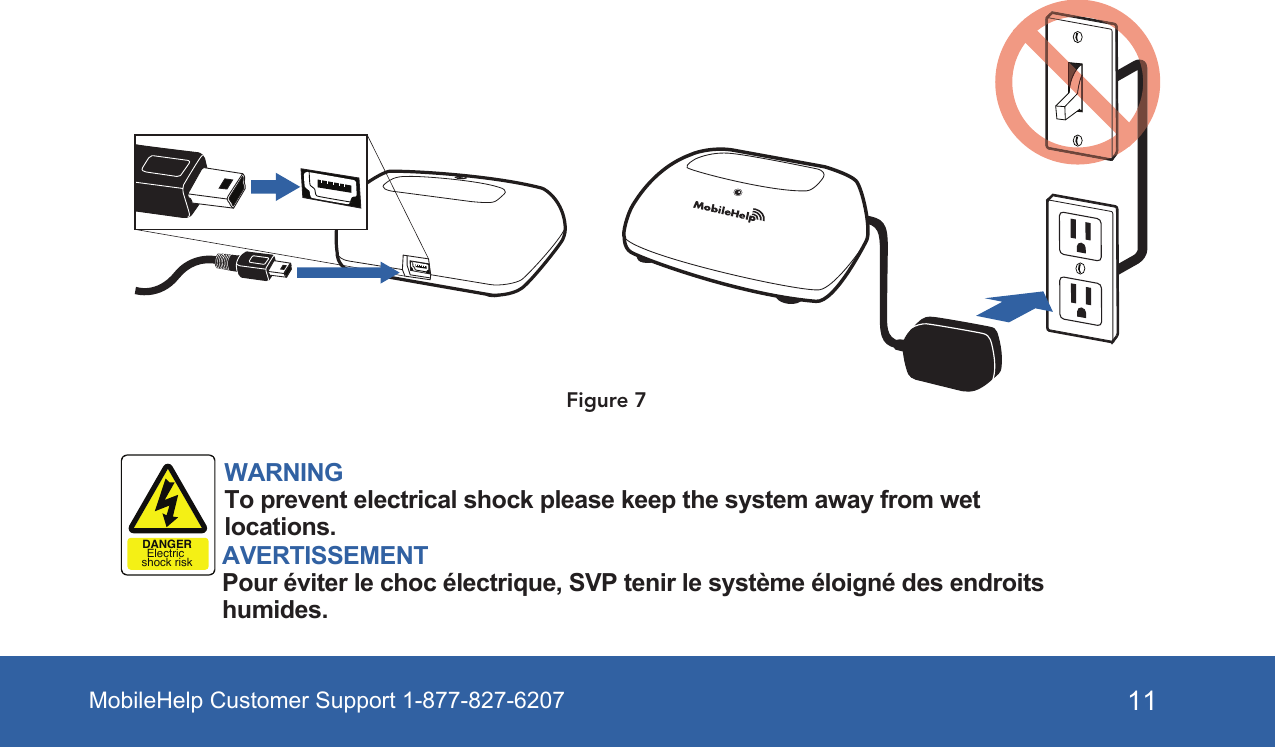 MobileHelp

Figure 7

DANGER
Electric shock risk

WARNING
To prevent electrical shock please keep the system away from wet locations.
AVERTISSEMENT
Pour éviter le choc électrique, SVP tenir le système éloigné des endroits humides.

MobileHelp Customer Support 1-877-827-6207

11