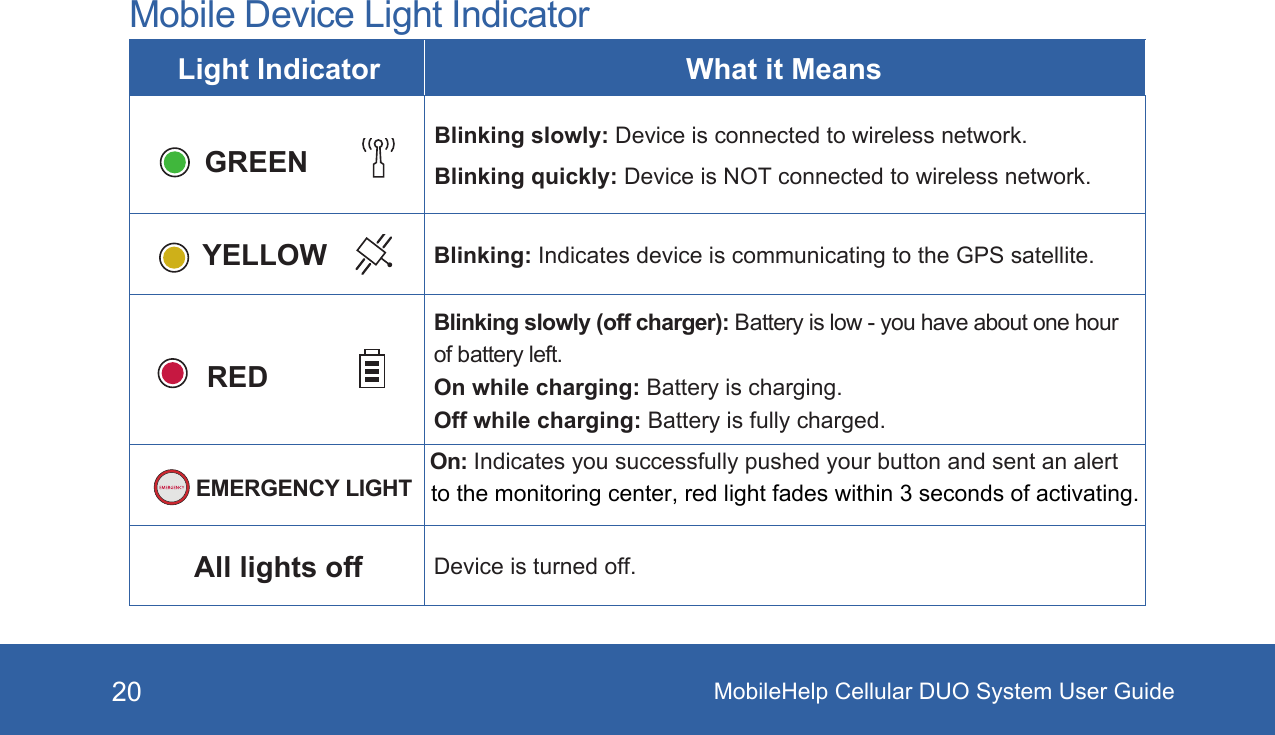 Mobile Device Light Indicator

| Light Indicator | What it Means |
|---|---|
| GREEN | Blinking slowly: Device is connected to wireless network. Blinking quickly: Device is NOT connected to wireless network. |
| YELLOW | Blinking: Indicates device is communicating to the GPS satellite. |
| RED | Blinking slowly (off charger): Battery is low - you have about one hour of battery left. On while charging: Battery is charging. Off while charging: Battery is fully charged. |
| EMERGENCY EMERGENCY LIGHT | On: Indicates you successfully pushed your button and sent an alert to the monitoring center, red light fades within 3 seconds of activating. |
| All lights off | Device is turned off. |

20 MobileHelp Cellular DUO System User Guide