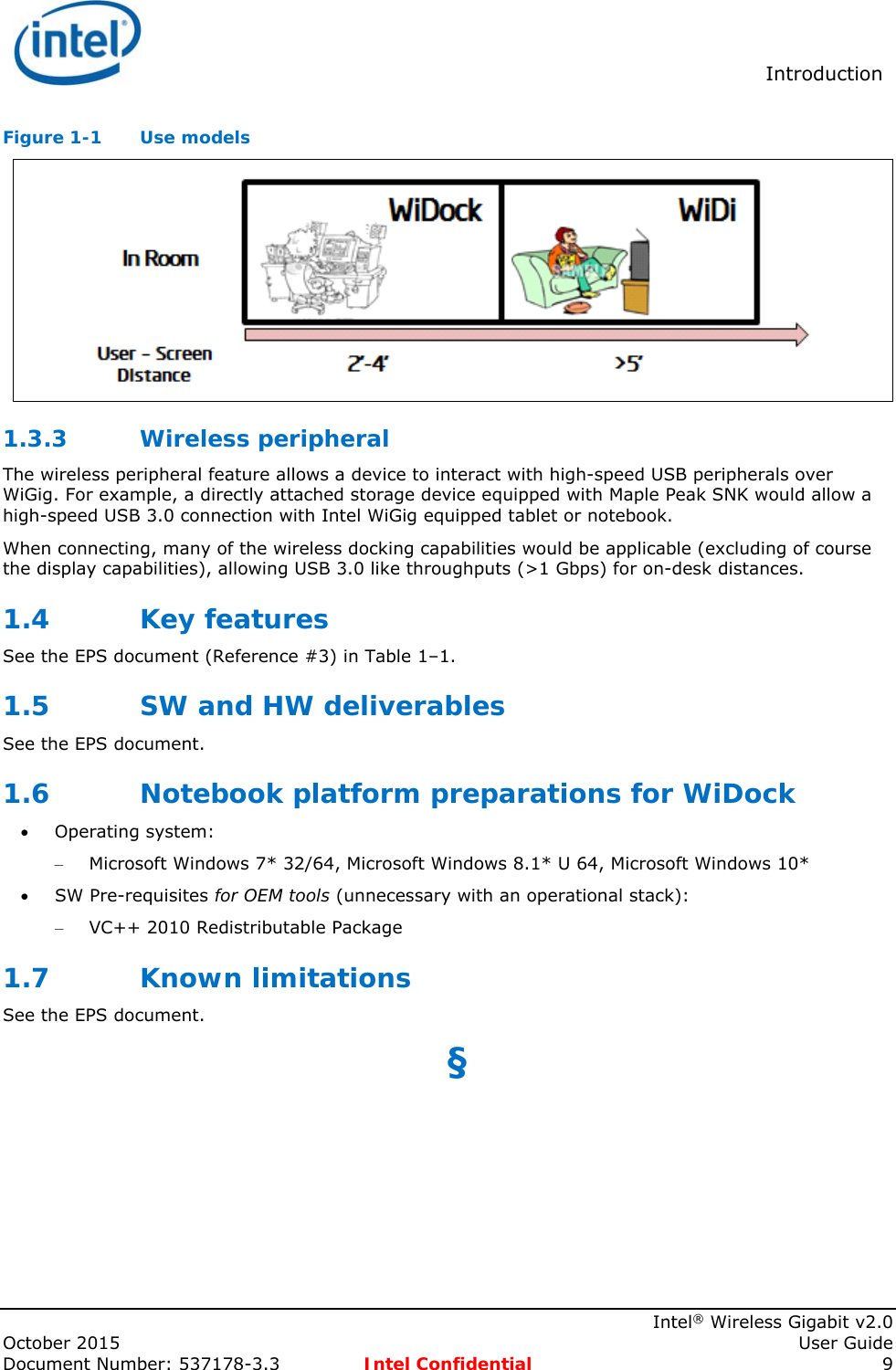 intel

Introduction

Figure 1-1 Use models

In Room

WiDock

WiDi

User – Screen Distance

2'-4'

>5'

1.3.3 Wireless peripheral

The wireless peripheral feature allows a device to interact with high-speed USB peripherals over WiGig. For example, a directly attached storage device equipped with Maple Peak SNK would allow a high-speed USB 3.0 connection with Intel WiGig equipped tablet or notebook.

When connecting, many of the wireless docking capabilities would be applicable (excluding of course the display capabilities), allowing USB 3.0 like throughputs (>1 Gbps) for on-desk distances.

1.4 Key features

See the EPS document (Reference #3) in Table 1–1.

1.5 SW and HW deliverables

See the EPS document.

1.6 Notebook platform preparations for WiDock

• Operating system:

– Microsoft Windows 7* 32/64, Microsoft Windows 8.1* U 64, Microsoft Windows 10*

• SW Pre-requisites for OEM tools (unnecessary with an operational stack):

– VC++ 2010 Redistributable Package

1.7 Known limitations

See the EPS document.

§

Intel® Wireless Gigabit v2.0
October 2015 User Guide
Document Number: 537178-3.3 Intel Confidential 9