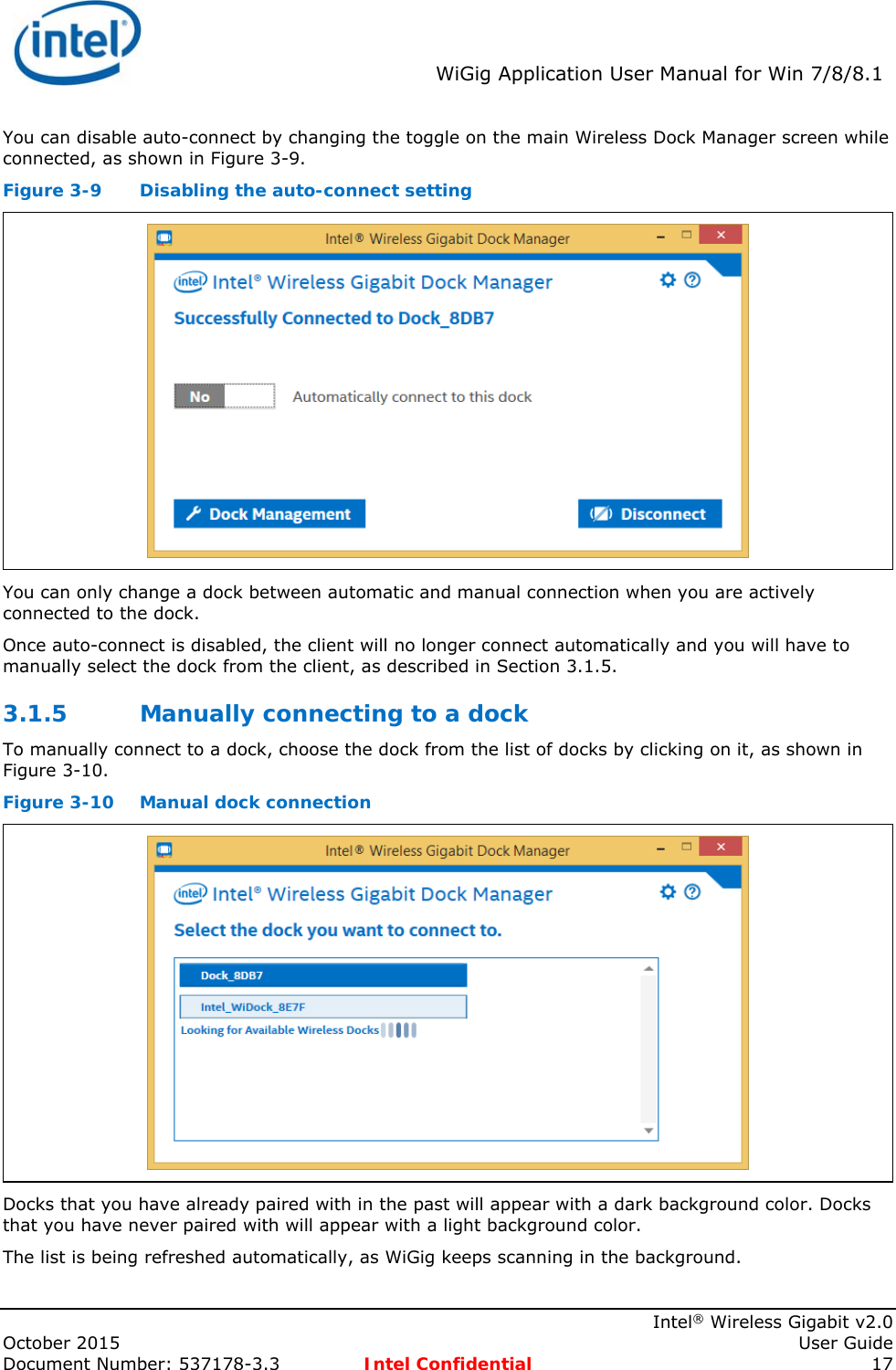 intel

WiGig Application User Manual for Win 7/8/8.1

You can disable auto-connect by changing the toggle on the main Wireless Dock Manager screen while connected, as shown in Figure 3-9.

Figure 3-9 Disabling the auto-connect setting

Intel® Wireless Gigabit Dock Manager

intel Intel® Wireless Gigabit Dock Manager

Successfully Connected to Dock_8DB7

No Automatically connect to this dock

Dock Management

Disconnect

You can only change a dock between automatic and manual connection when you are actively connected to the dock.

Once auto-connect is disabled, the client will no longer connect automatically and you will have to manually select the dock from the client, as described in Section 3.1.5.

3.1.5 Manually connecting to a dock

To manually connect to a dock, choose the dock from the list of docks by clicking on it, as shown in Figure 3-10.

Figure 3-10 Manual dock connection

Intel® Wireless Gigabit Dock Manager

intel Intel® Wireless Gigabit Dock Manager

Select the dock you want to connect to.

Dock_8DB7

Intel_WiDock_8E7F

Looking for Available Wireless Docks

Docks that you have already paired with in the past will appear with a dark background color. Docks that you have never paired with will appear with a light background color.

The list is being refreshed automatically, as WiGig keeps scanning in the background.

Intel® Wireless Gigabit v2.0
October 2015 User Guide
Document Number: 537178-3.3 Intel Confidential 17