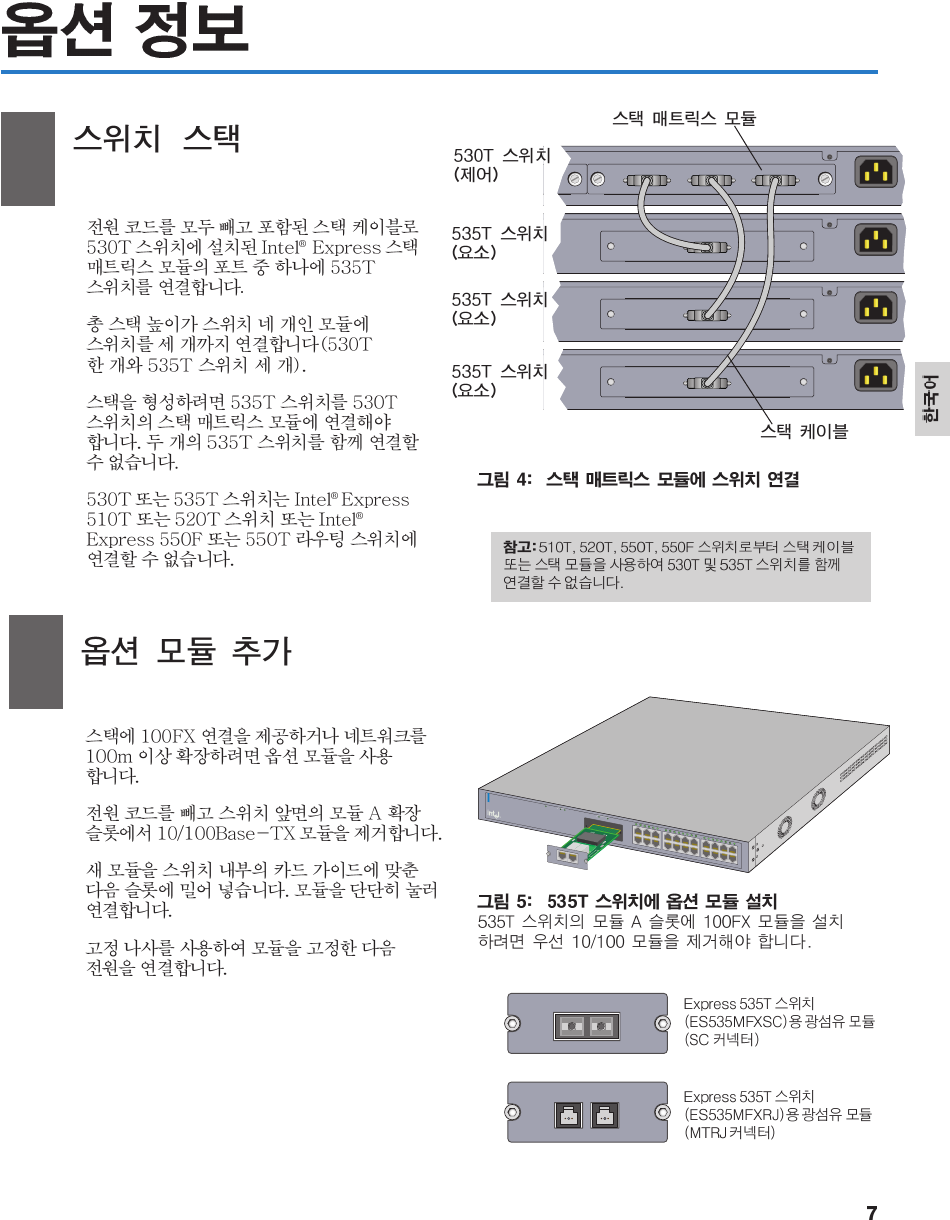 옵션 정보

스위치 스택

전원 코드를 모두 빼고 포함된 스택 케이블로 530T 스위치에 설치된 Intel® Express 스택 매트릭스 모듈의 포트 중 하나에 535T 스위치를 연결합니다.

총 스택 높이가 스위치 네 개인 모듈에 스위치를 세 개까지 연결합니다(530T 한 개와 535T 스위치 세 개).

스택을 형성하려면 535T 스위치를 530T 스위치의 스택 매트릭스 모듈에 연결해야 합니다. 두 개의 535T 스위치를 함께 연결할 수 없습니다.

530T 또는 535T 스위치는 Intel® Express 510T 또는 520T 스위치 또는 Intel® Express 550F 또는 550T 라우팅 스위치에 연결할 수 없습니다.

스택 매트릭스 모듈

530T 스위치 (제어)

535T 스위치 (요소)

535T 스위치 (요소)

535T 스위치 (요소)

스택 케이블

한국어

그림 4: 스택 매트릭스 모듈에 스위치 연결

참고: 510T, 520T, 550T, 550F 스위치로부터 스택 케이블 또는 스택 모듈을 사용하여 530T 및 535T 스위치를 함께 연결할 수 없습니다.

옵션 모듈 추가

스택에 100FX 연결을 제공하거나 네트워크를 100m 이상 확장하려면 옵션 모듈을 사용합니다.

전원 코드를 빼고 스위치 앞면의 모듈 A 확장 슬롯에서 10/100Base-TX 모듈을 제거합니다.

새 모듈을 스위치 내부의 카드 가이드에 맞춘 다음 슬롯에 밀어 넣습니다. 모듈을 단단히 눌러 연결합니다.

고정 나사를 사용하여 모듈을 고정한 다음 전원을 연결합니다.

그림 5: 535T 스위치에 옵션 모듈 설치
535T 스위치의 모듈 A 슬롯에 100FX 모듈을 설치하려면 우선 10/100 모듈을 제거해야 합니다.

Express 535T 스위치 (ES535MFXSC)용 광섬유 모듈 (SC 커넥터)

Express 535T 스위치 (ES535MFXRJ)용 광섬유 모듈 (MTRJ 커넥터)

7